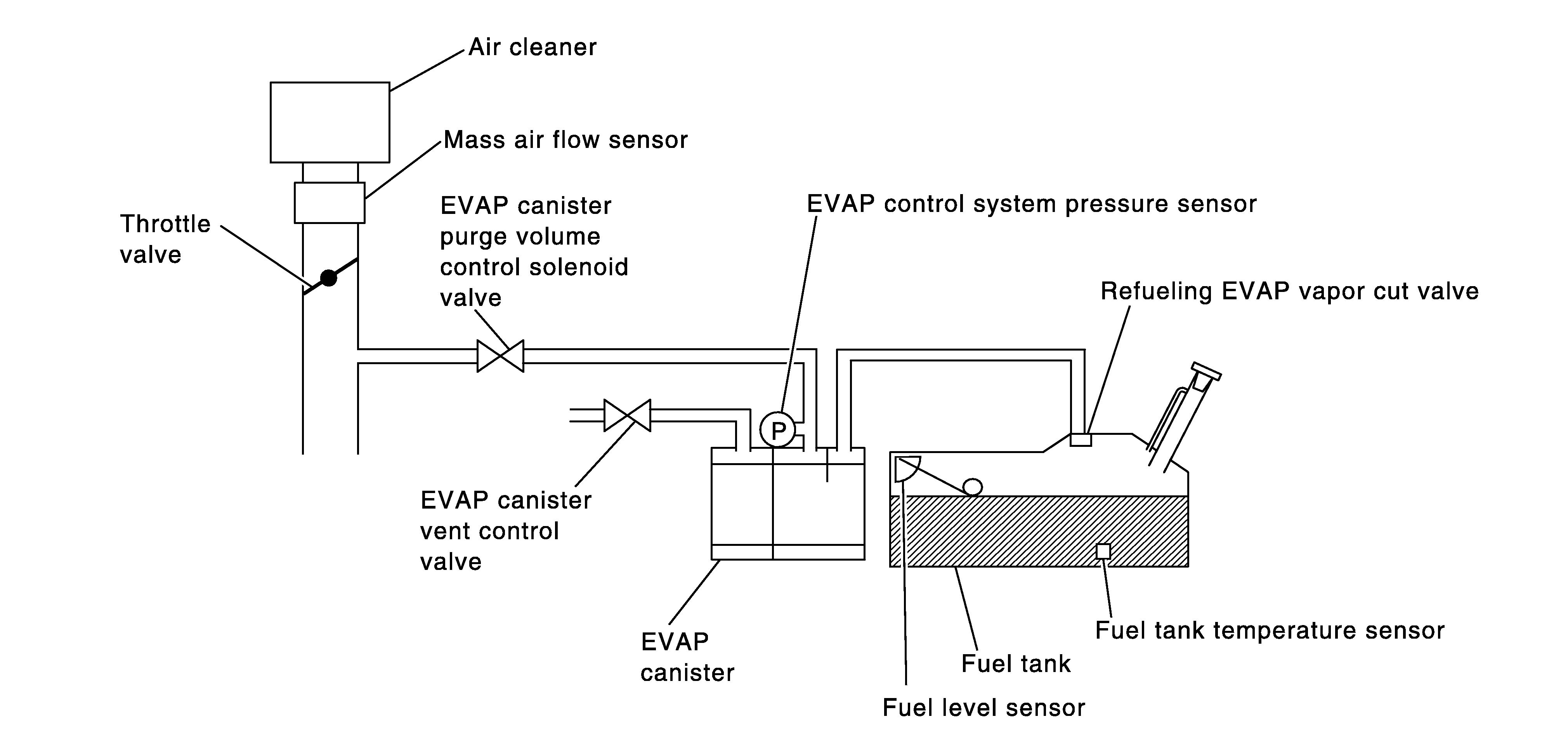 Air cleaner

Mass air flow sensor

Throttle valve

EVAP canister purge volume control solenoid valve

EVAP control system pressure sensor

Refueling EVAP vapor cut valve

P

EVAP canister vent control valve

EVAP canister

Fuel tank temperature sensor

Fuel tank

Fuel level sensor