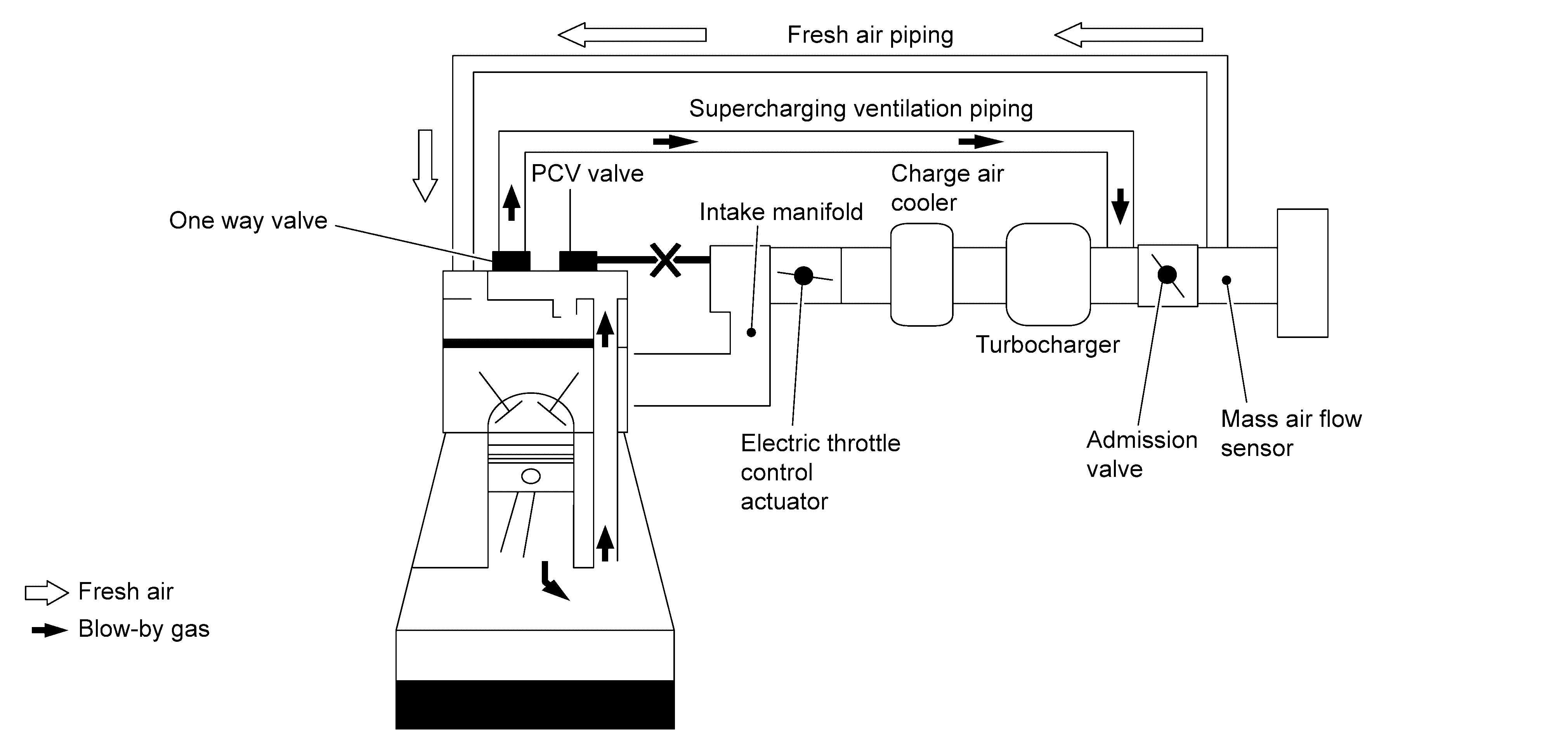 Fresh air piping

Supercharging ventilation piping

PCV valve

One way valve

Intake manifold

Charge air cooler

Turbocharger

Electric throttle control actuator

Admission valve

Mass air flow sensor

Fresh air

Blow-by gas