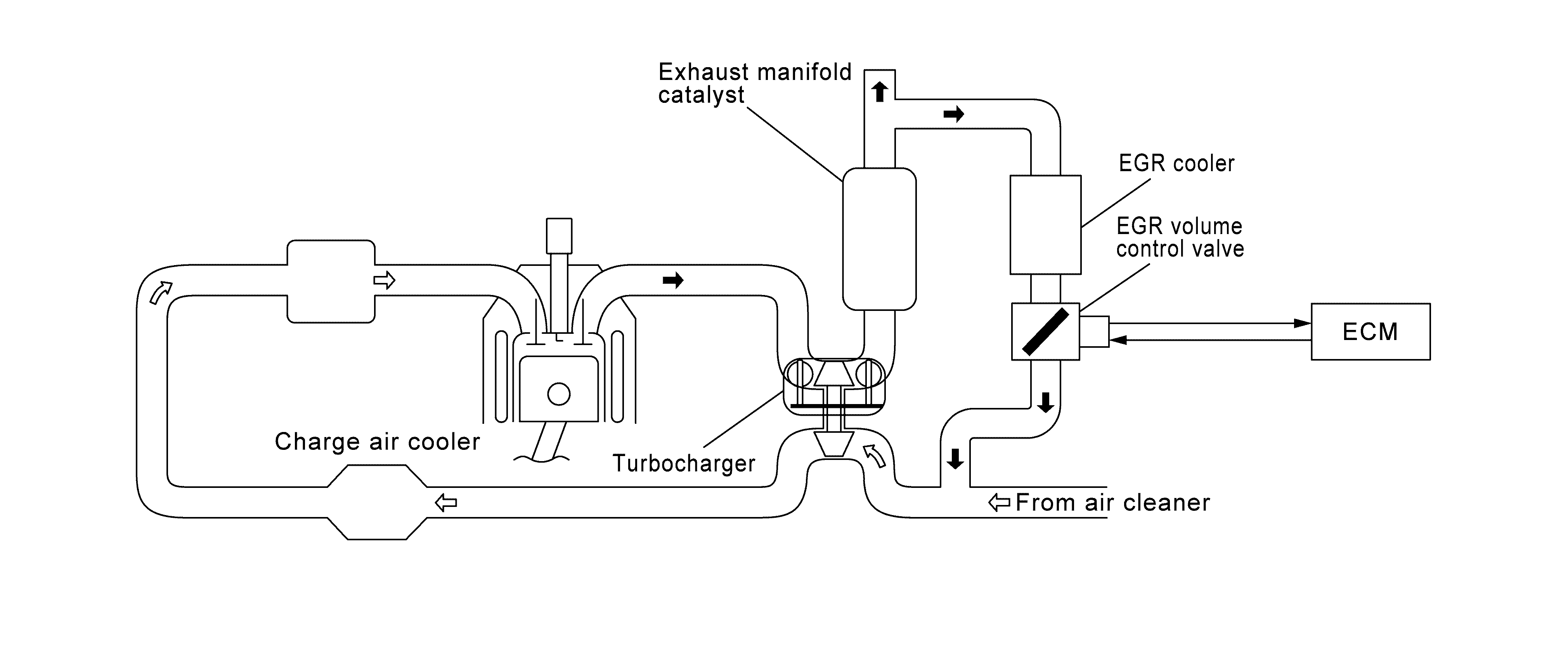 Exhaust manifold catalyst

EGR cooler

EGR volume control valve

ECM

Charge air cooler

Turbocharger

From air cleaner