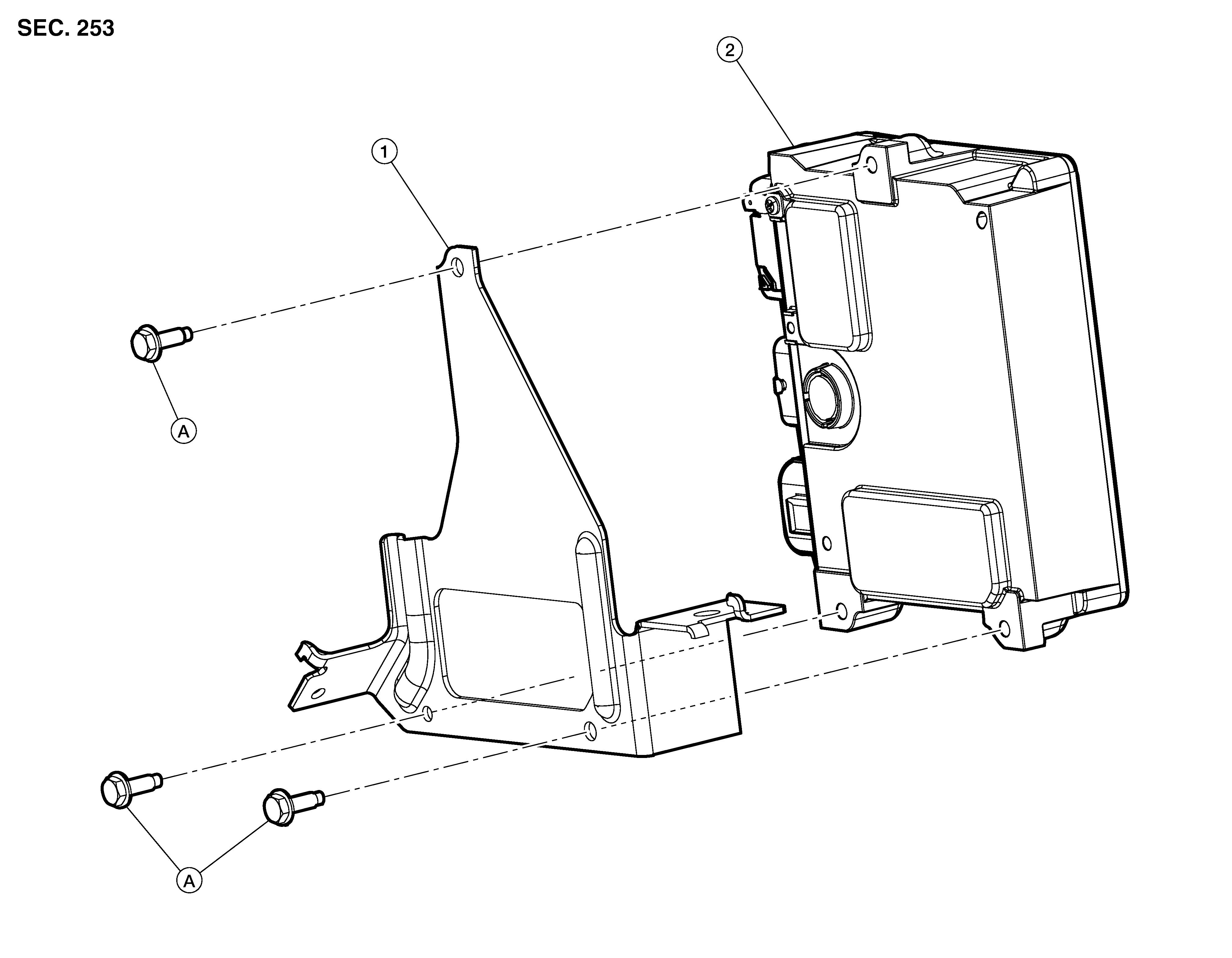 SEC. 253

2

1

A

A