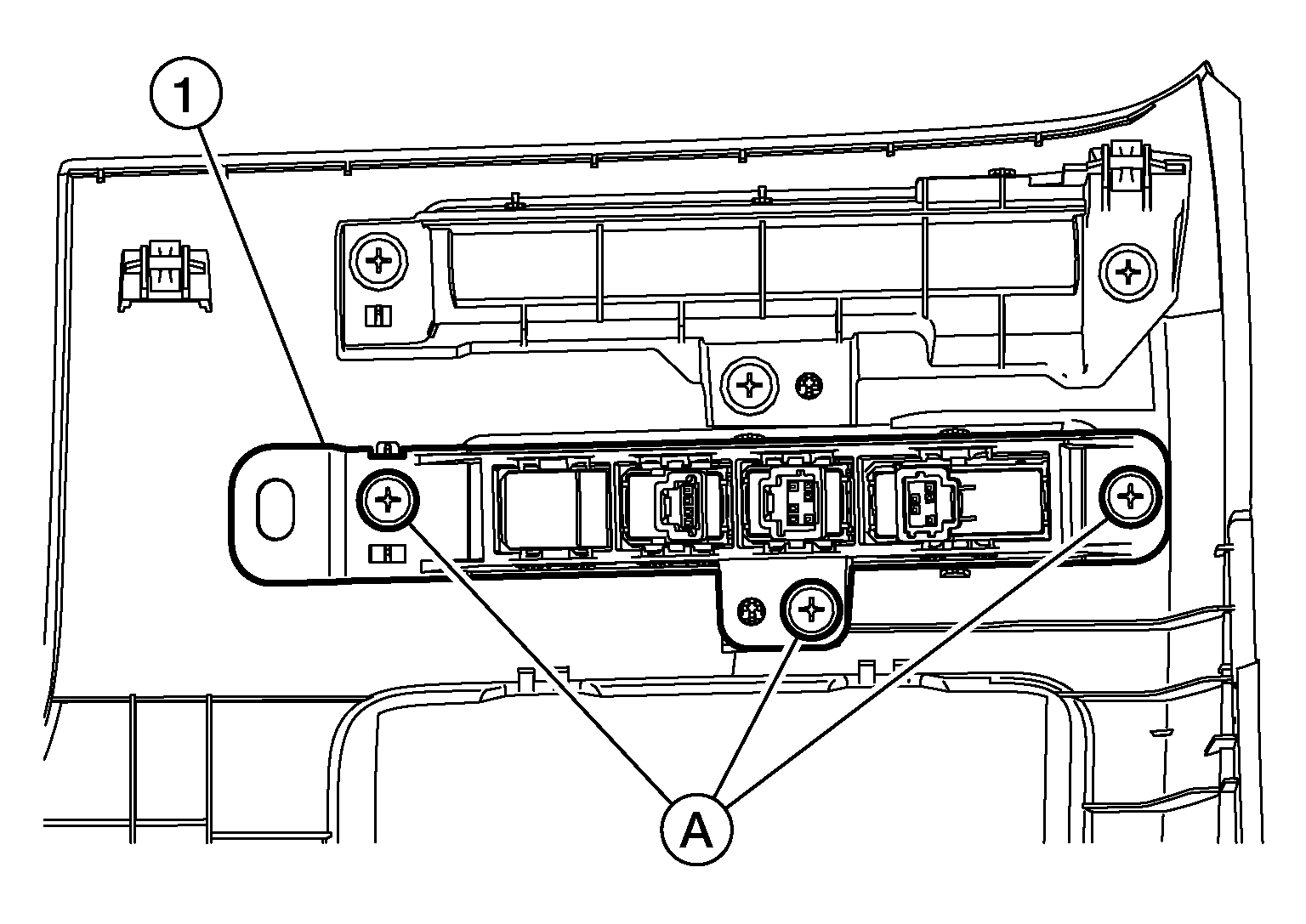 1

A