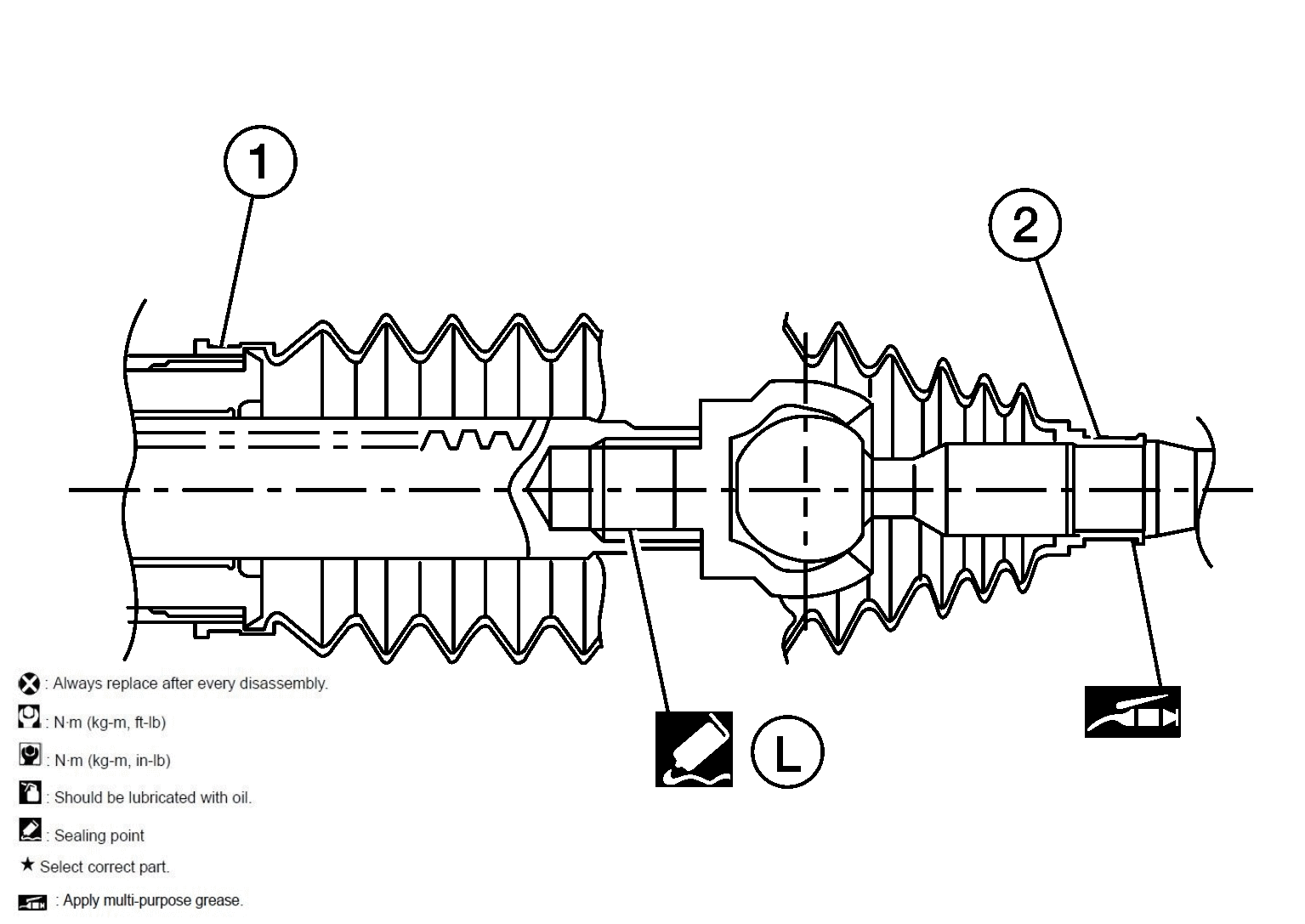 1

2

L

: Always replace after every disassembly.

: N·m (kg-m, ft-lb)

: N·m (kg-m, in-lb)

: Should be lubricated with oil.

: Sealing point

★ Select correct part.

: Apply multi-purpose grease.