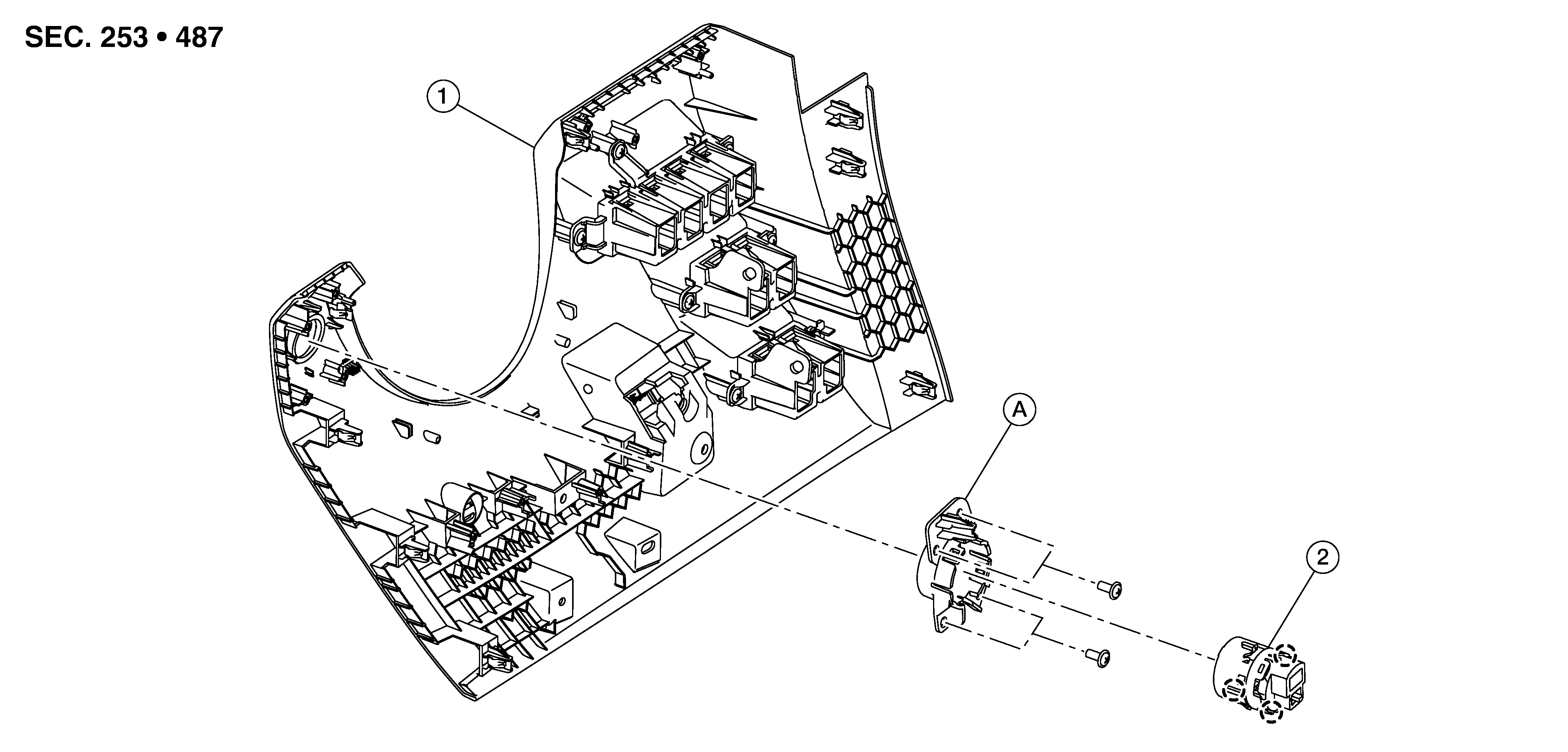 SEC. 253 • 487

1

A

2