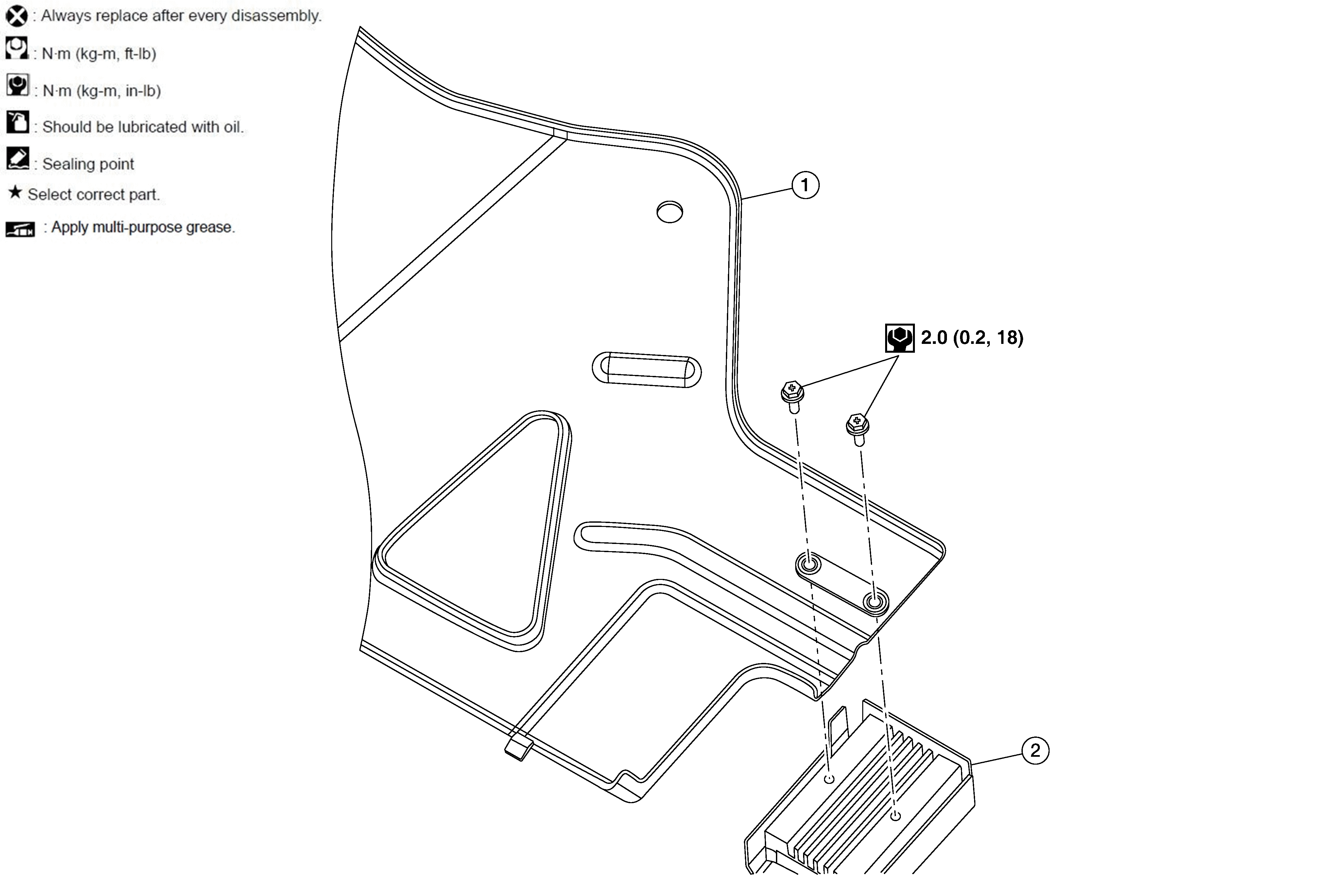 : Always replace after every disassembly.

: N·m (kg-m, ft-lb)

: N·m (kg-m, in-lb)

: Should be lubricated with oil.

: Sealing point

★ Select correct part.

: Apply multi-purpose grease.

1

2.0 (0.2, 18)

2