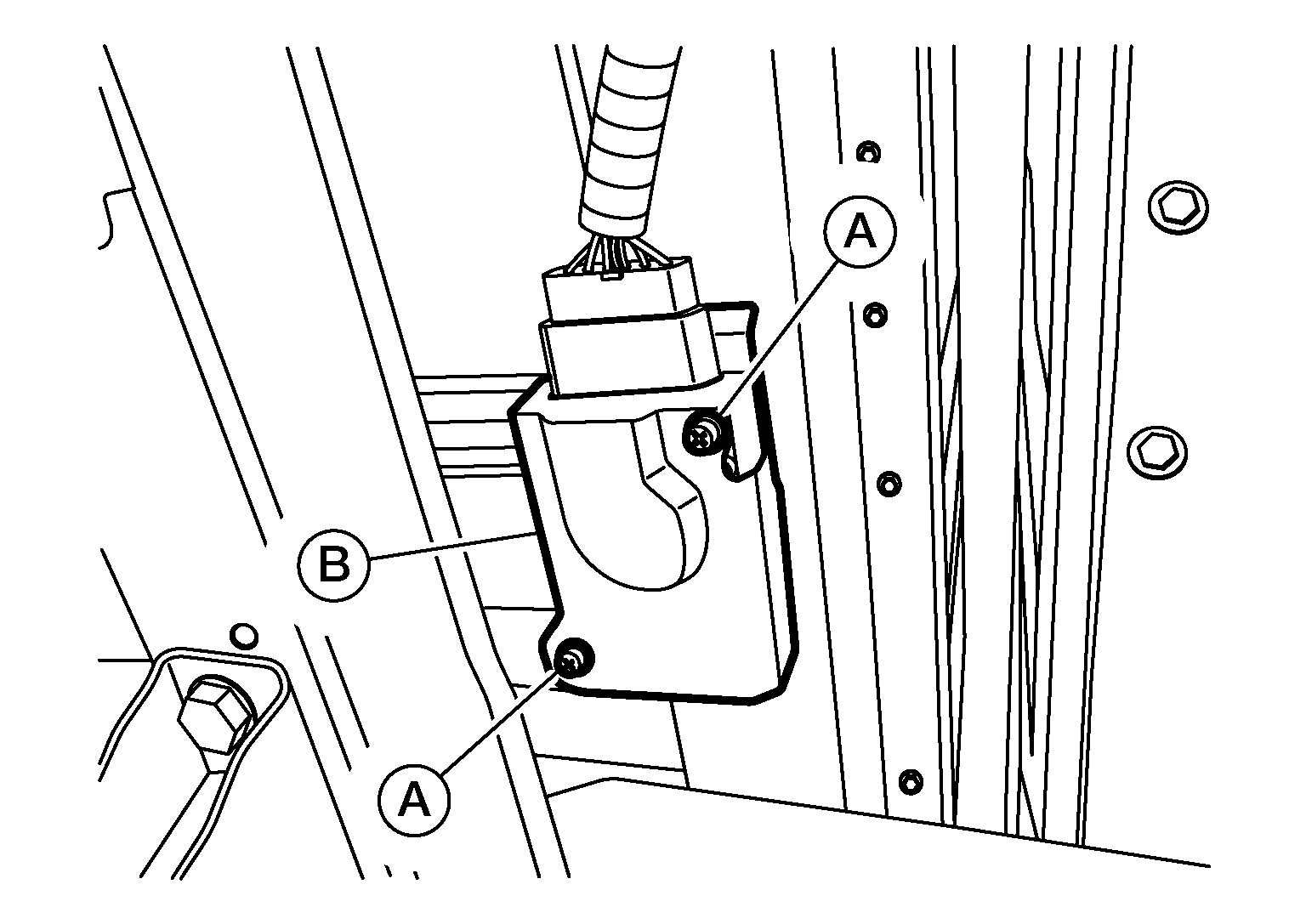 A
B
A