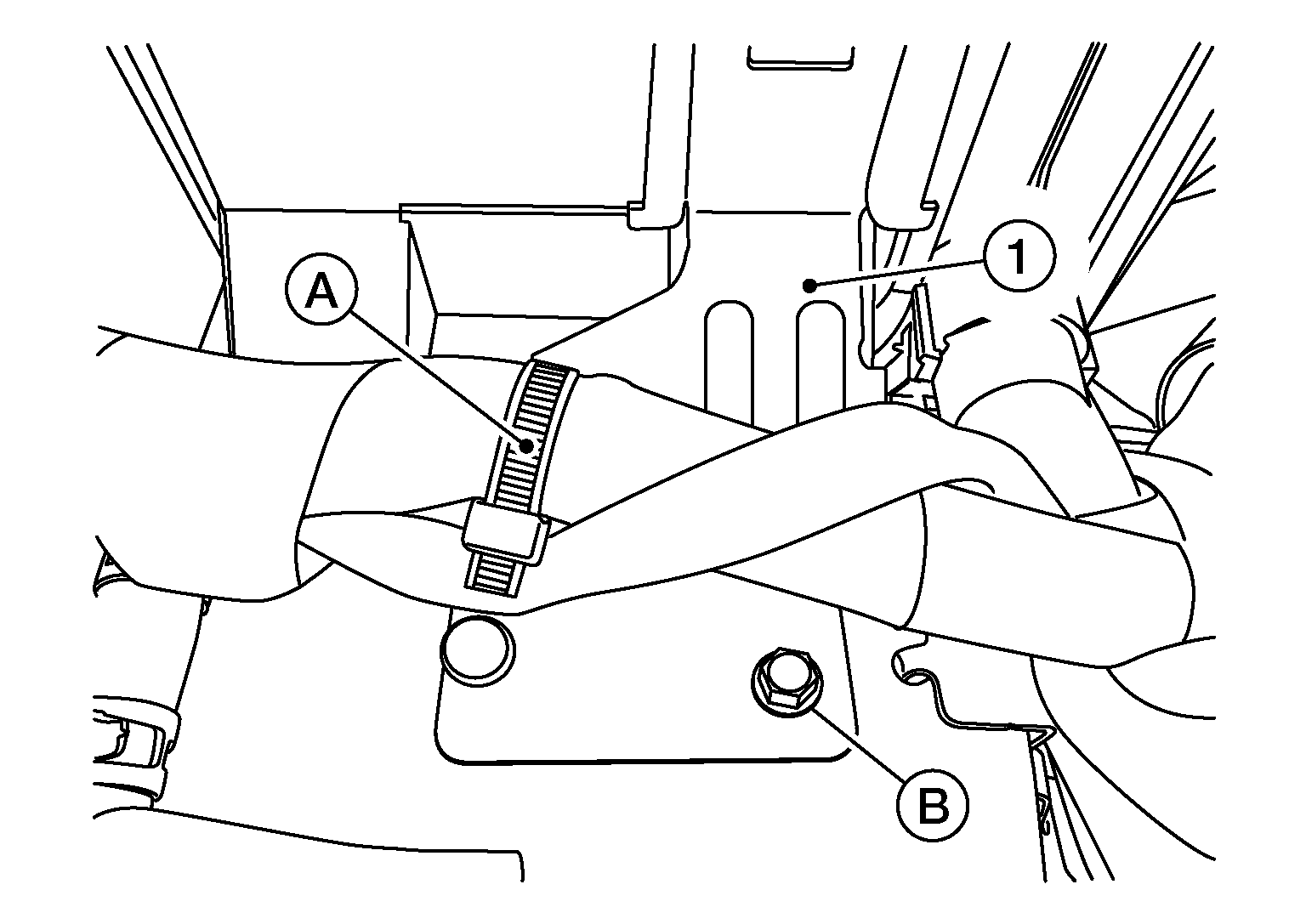 A
1
B