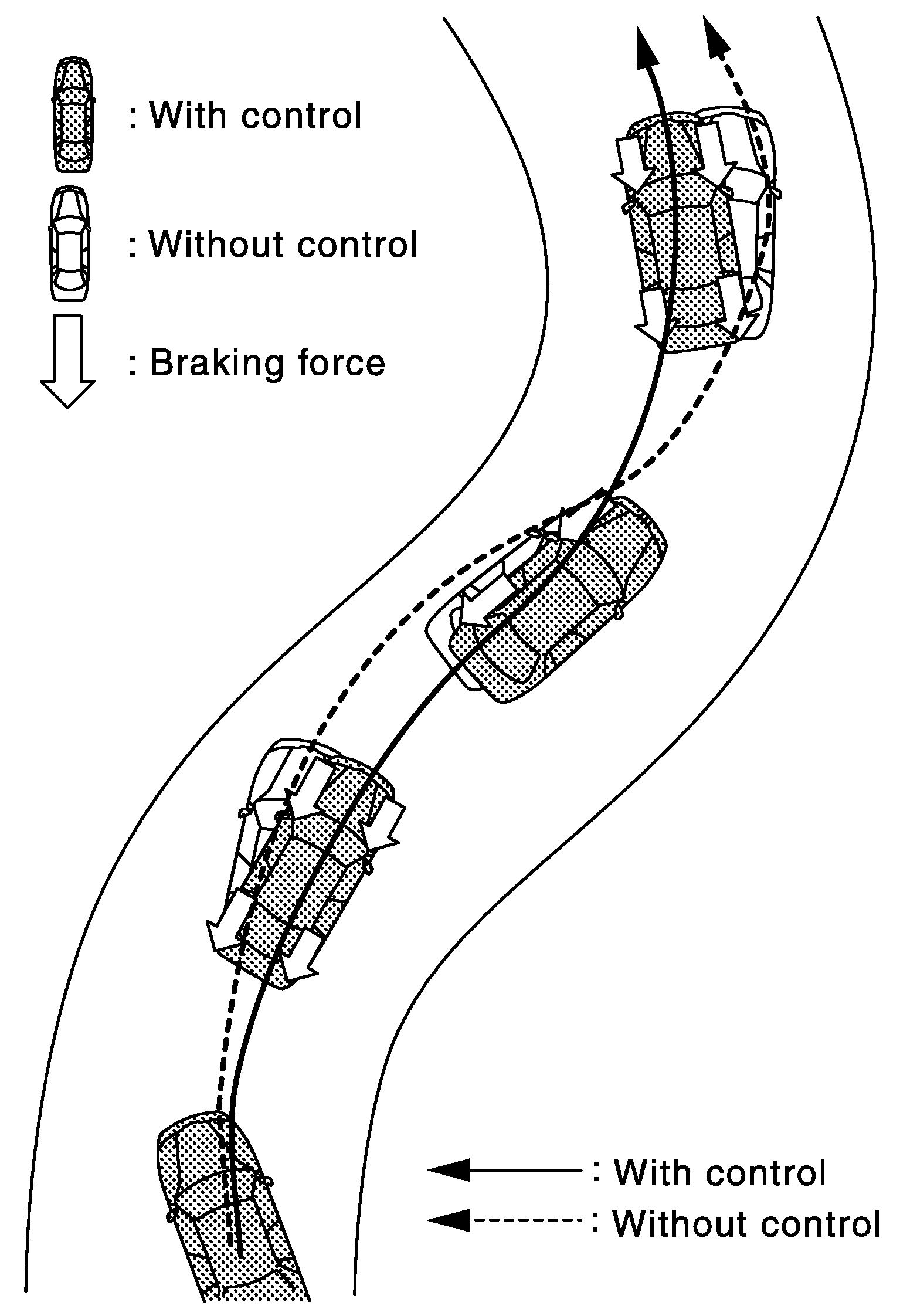 : With control
: Without control
: Braking force
: With control
: Without control