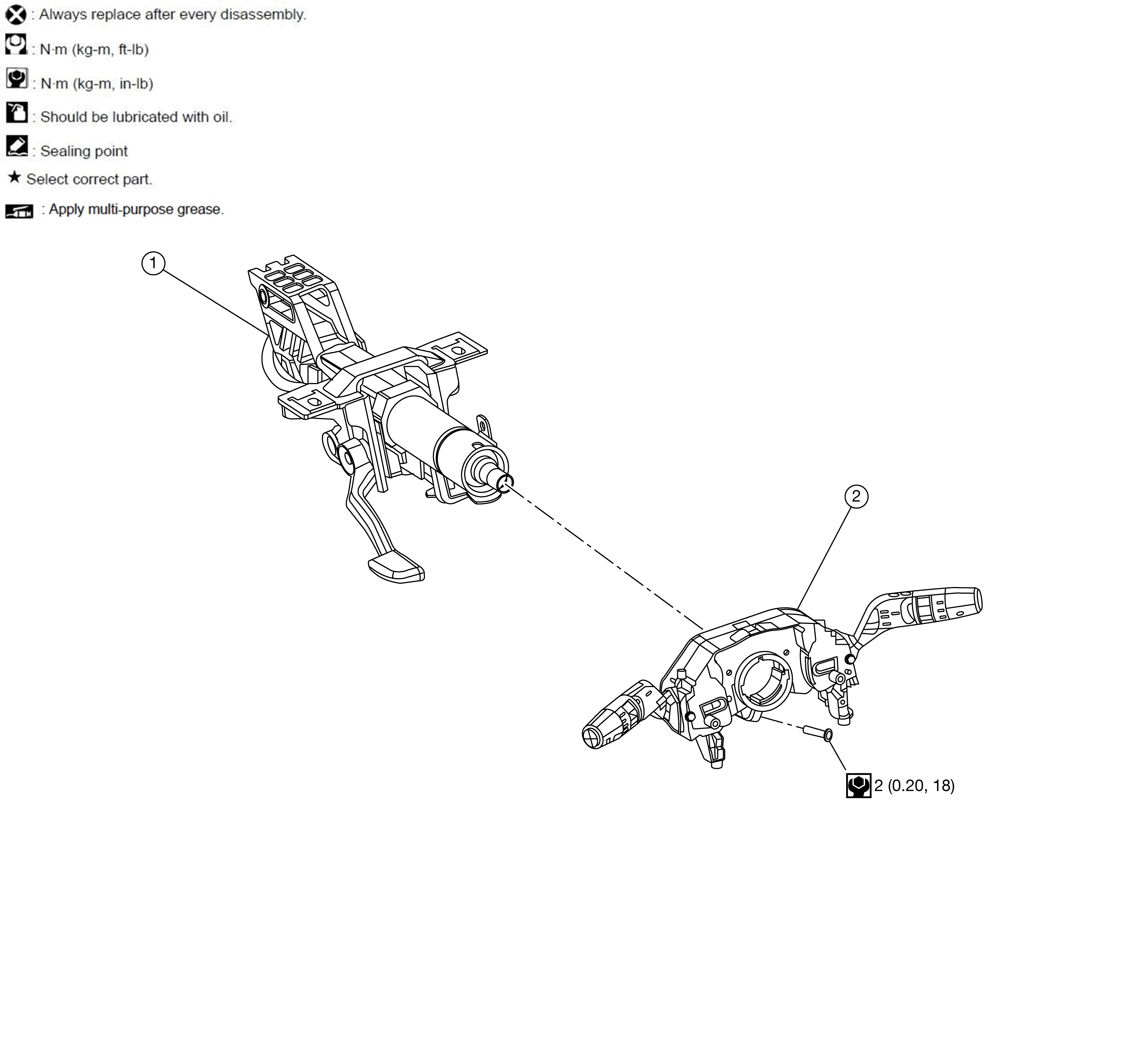 : Always replace after every disassembly.

: N·m (kg-m, ft-lb)

: N·m (kg-m, in-lb)

: Should be lubricated with oil.

: Sealing point

★ Select correct part.

: Apply multi-purpose grease.

1

2

2 (0.20, 18)