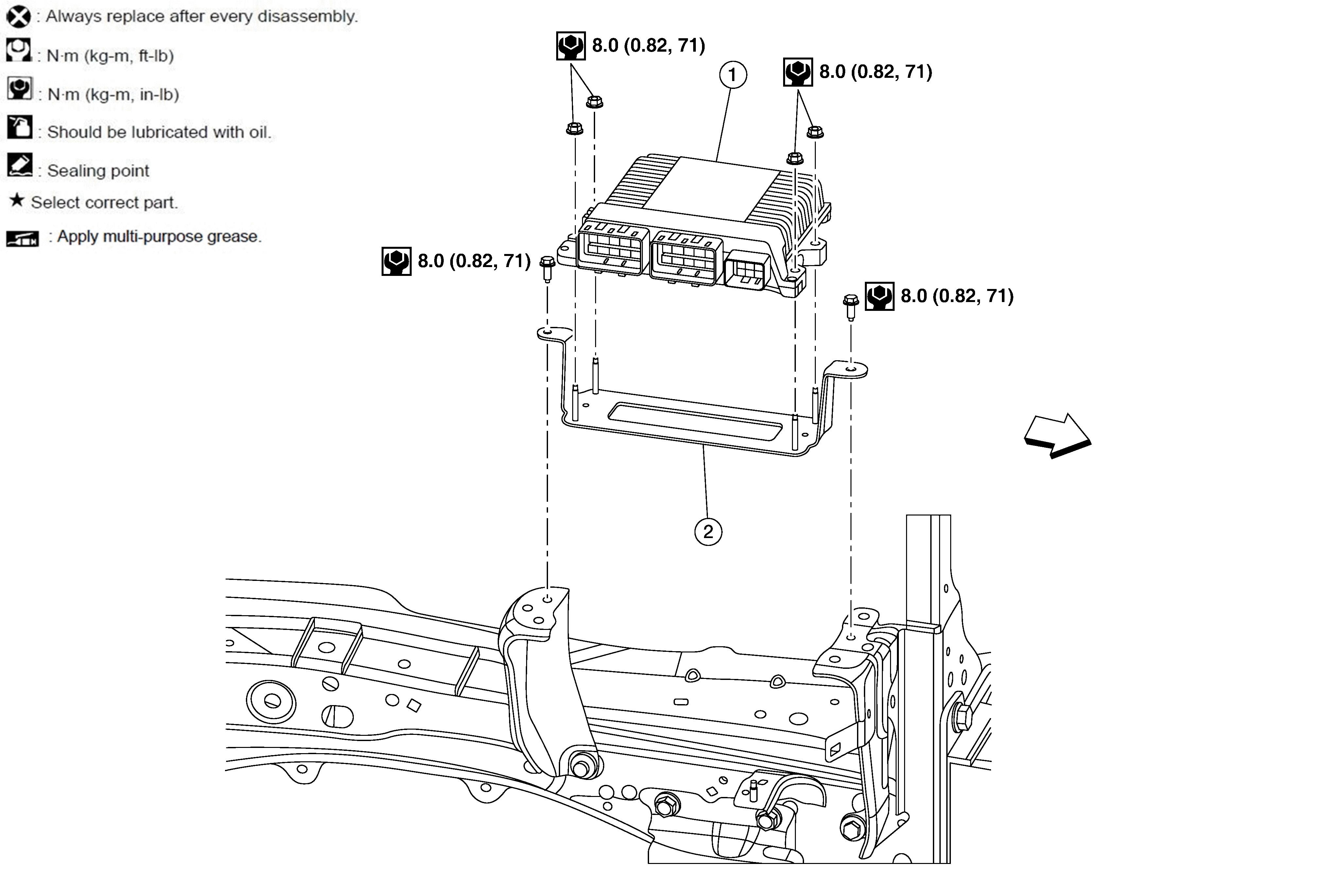 : Always replace after every disassembly.
: N·m (kg-m, ft-lb)
: N·m (kg-m, in-lb)
: Should be lubricated with oil.
: Sealing point
★ Select correct part.
: Apply multi-purpose grease.

8.0 (0.82, 71)
1
8.0 (0.82, 71)
8.0 (0.82, 71)
8.0 (0.82, 71)
2