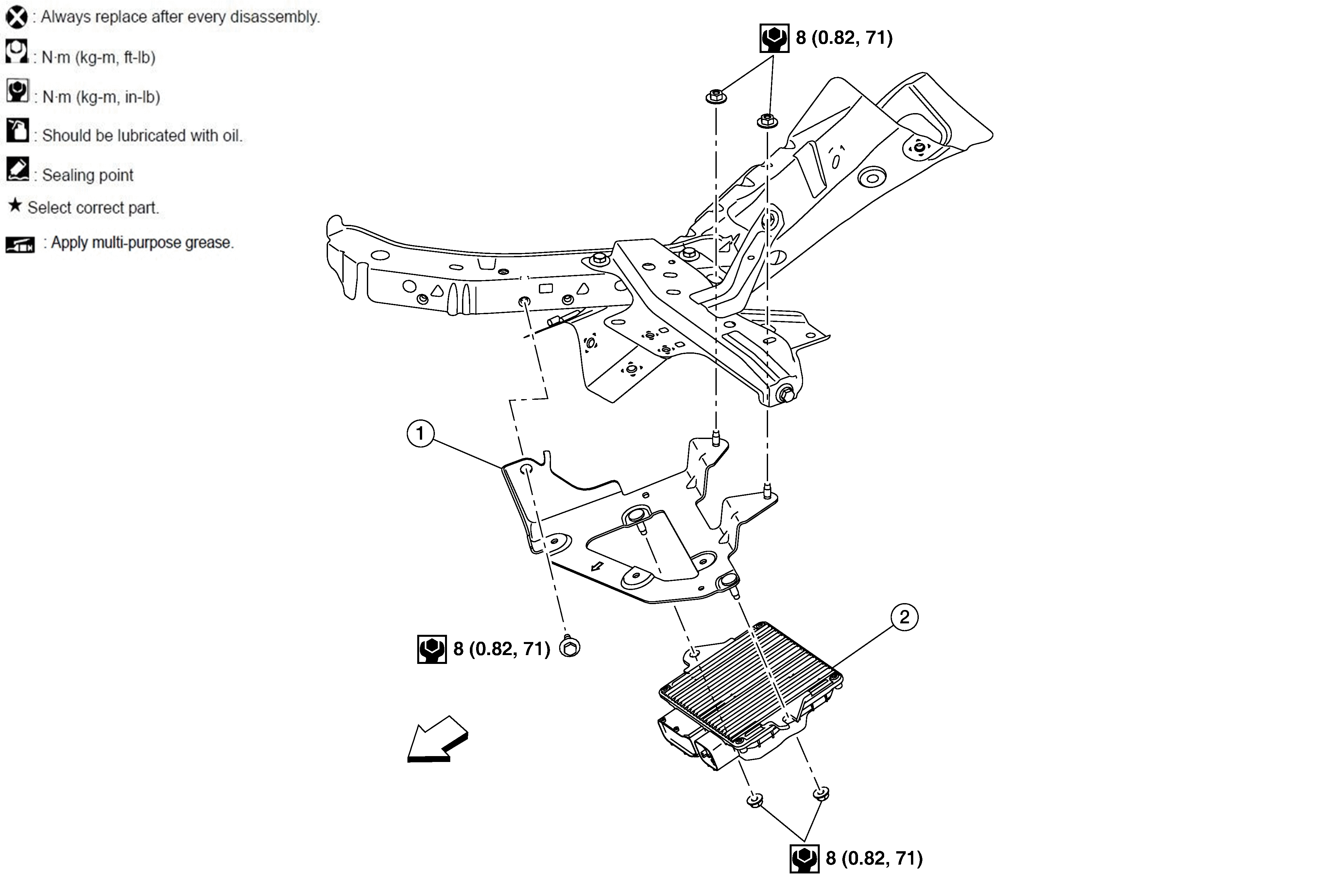 : Always replace after every disassembly.
: N·m (kg-m, ft-lb)
: N·m (kg-m, in-lb)
: Should be lubricated with oil.
: Sealing point
★ Select correct part.
: Apply multi-purpose grease.

8 (0.82, 71)

1

8 (0.82, 71)

2

8 (0.82, 71)