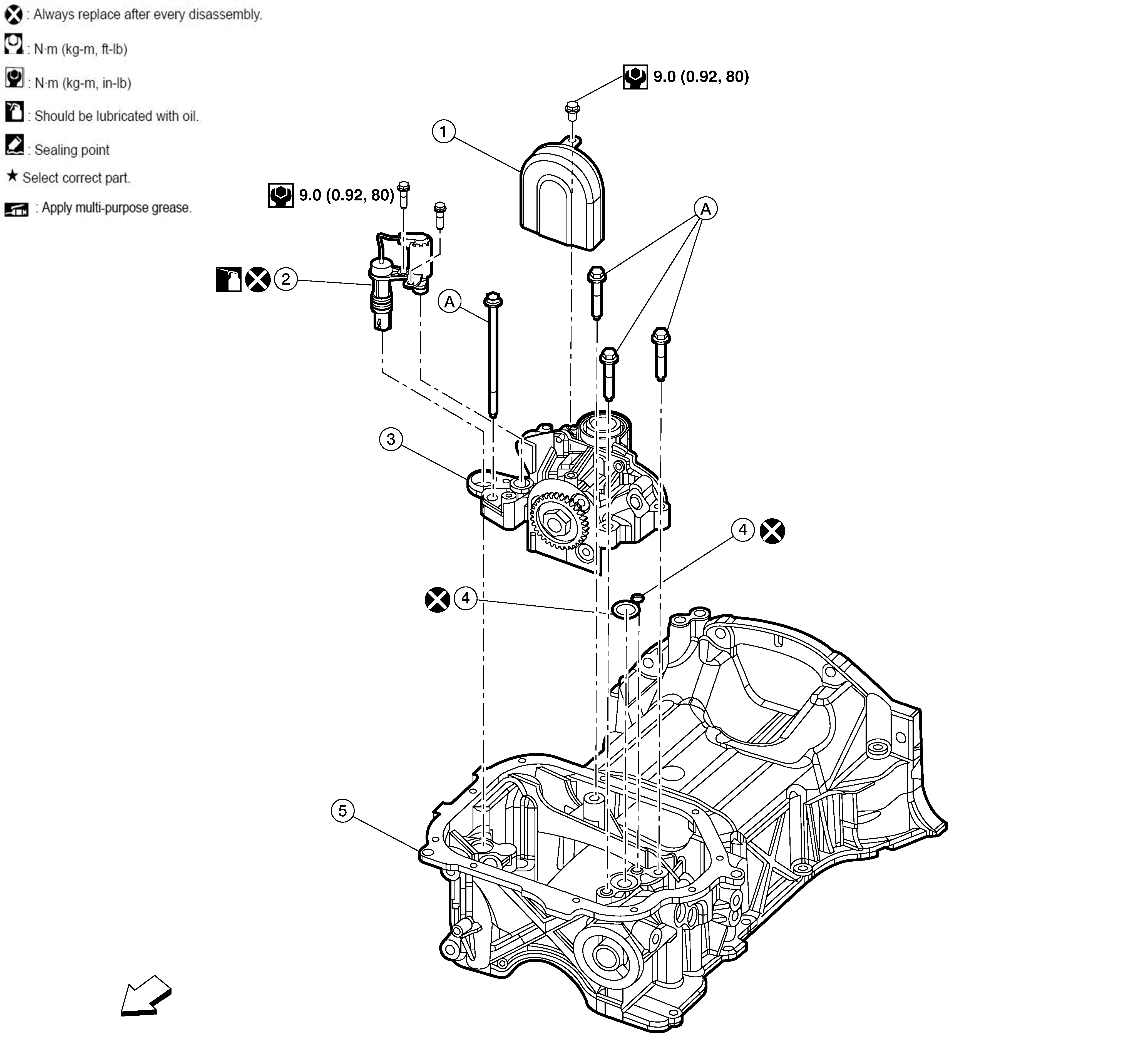 : Always replace after every disassembly.
: N·m (kg-m, ft-lb)
: N·m (kg-m, in-lb)
: Should be lubricated with oil.
: Sealing point
★ Select correct part.
: Apply multi-purpose grease.

9.0 (0.92, 80)
1
9.0 (0.92, 80)
A
2
A
3
4
4
5