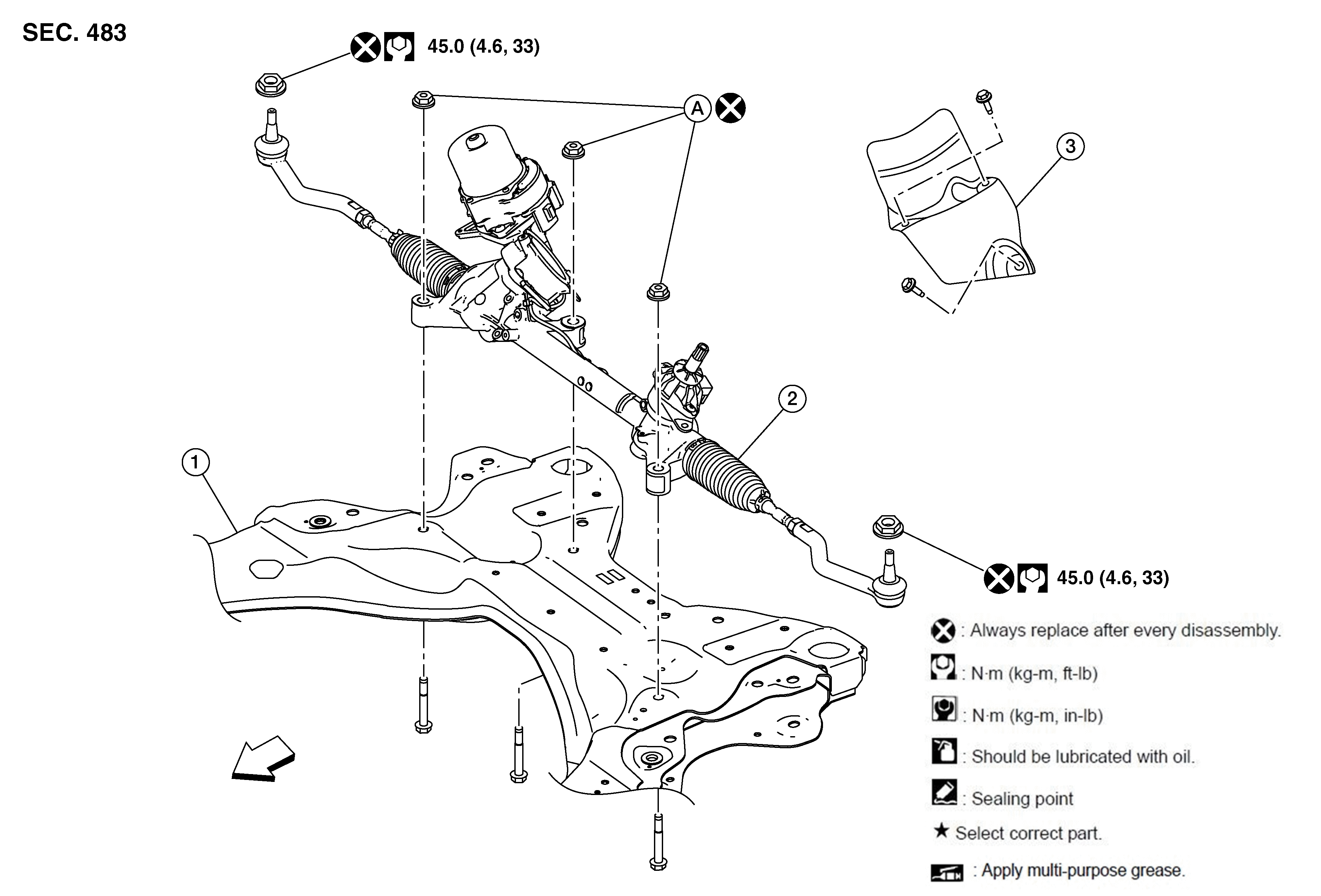 SEC. 483

45.0 (4.6, 33)

A

3

2

1

45.0 (4.6, 33)

: Always replace after every disassembly.

: N·m (kg-m, ft-lb)

: N·m (kg-m, in-lb)

: Should be lubricated with oil.

: Sealing point

★ Select correct part.

: Apply multi-purpose grease.