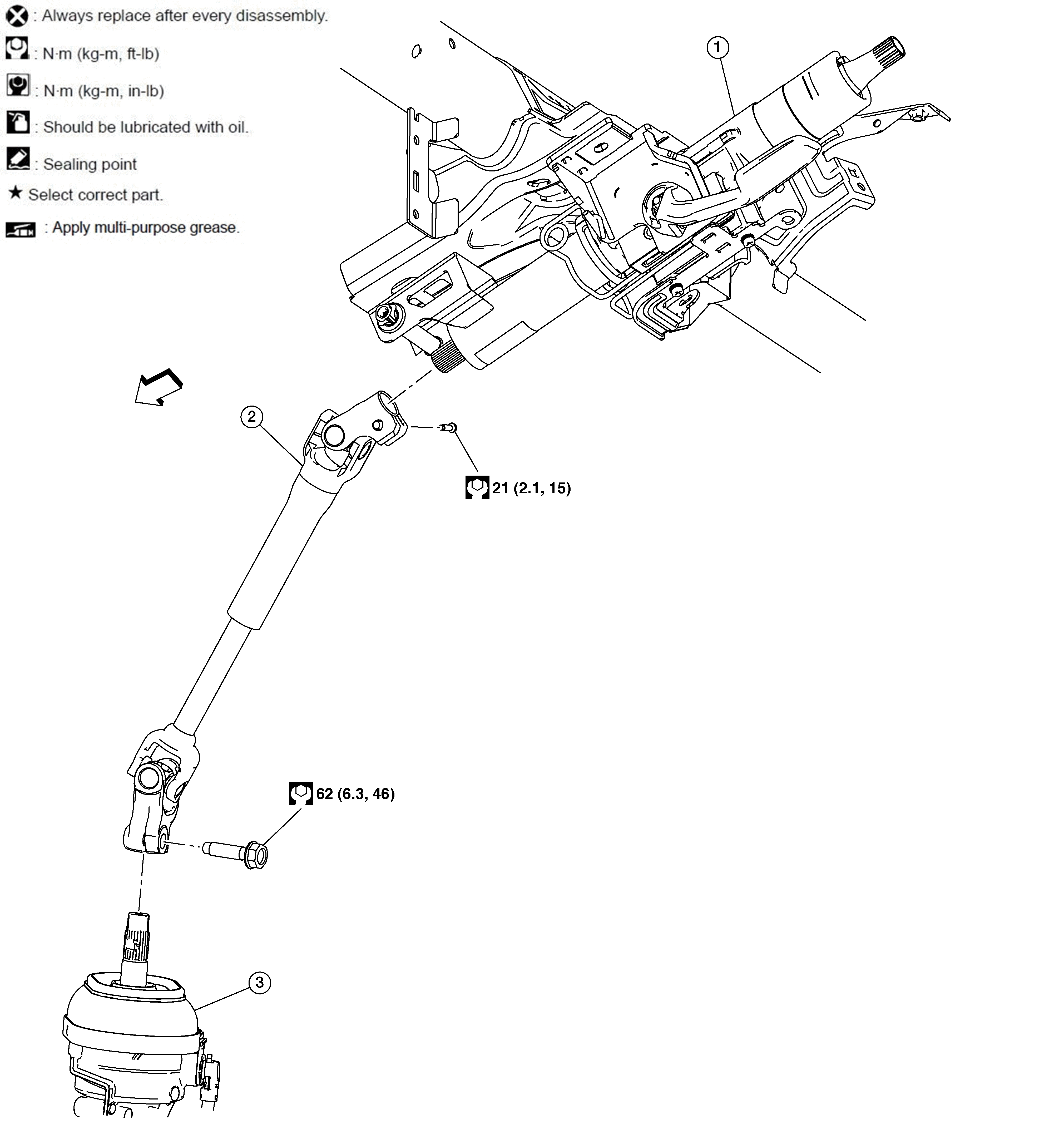 : Always replace after every disassembly.

: N·m (kg-m, ft-lb)

: N·m (kg-m, in-lb)

: Should be lubricated with oil.

: Sealing point

★ Select correct part.

: Apply multi-purpose grease.

1

2

21 (2.1, 15)

62 (6.3, 46)

3