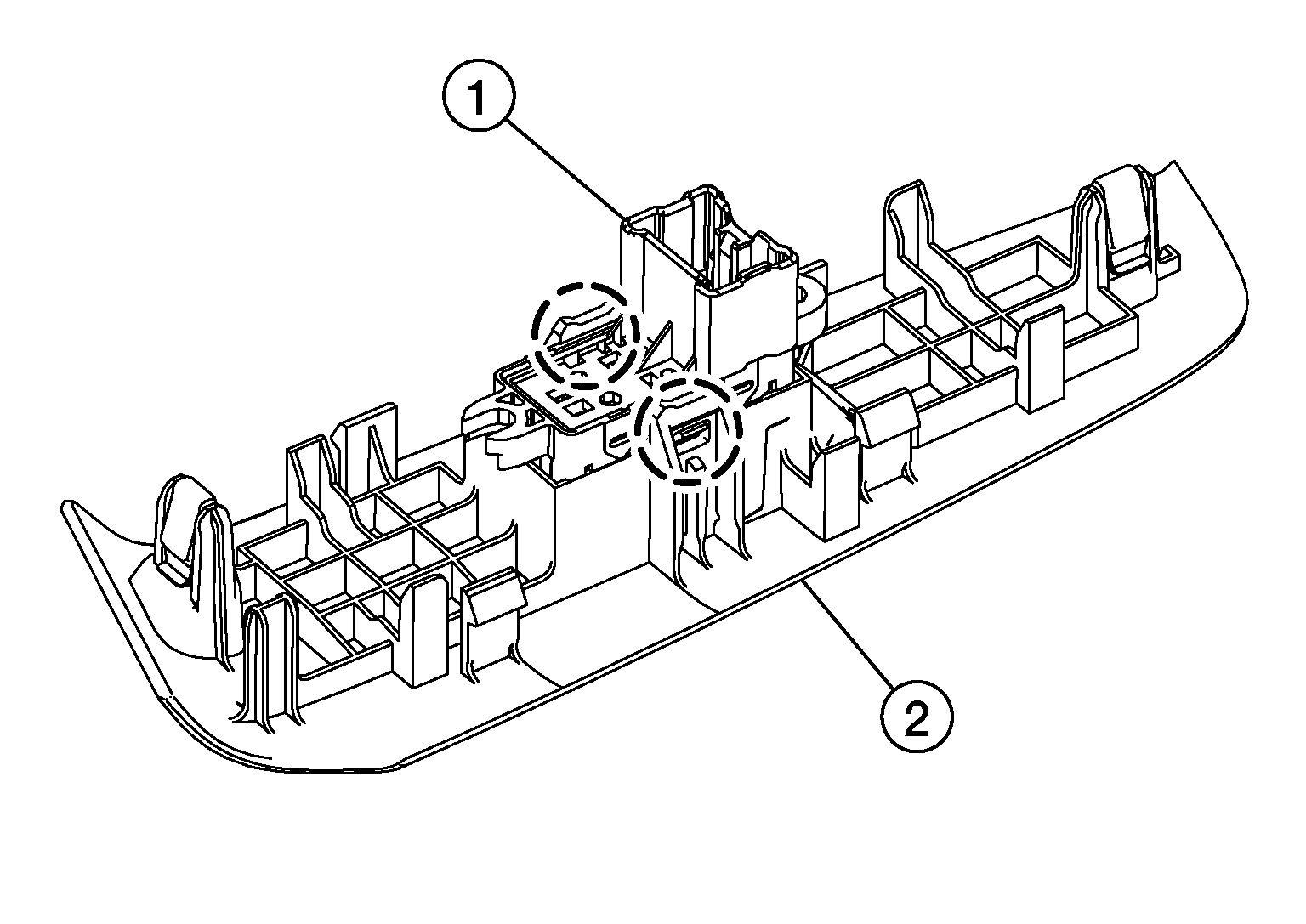 1
2