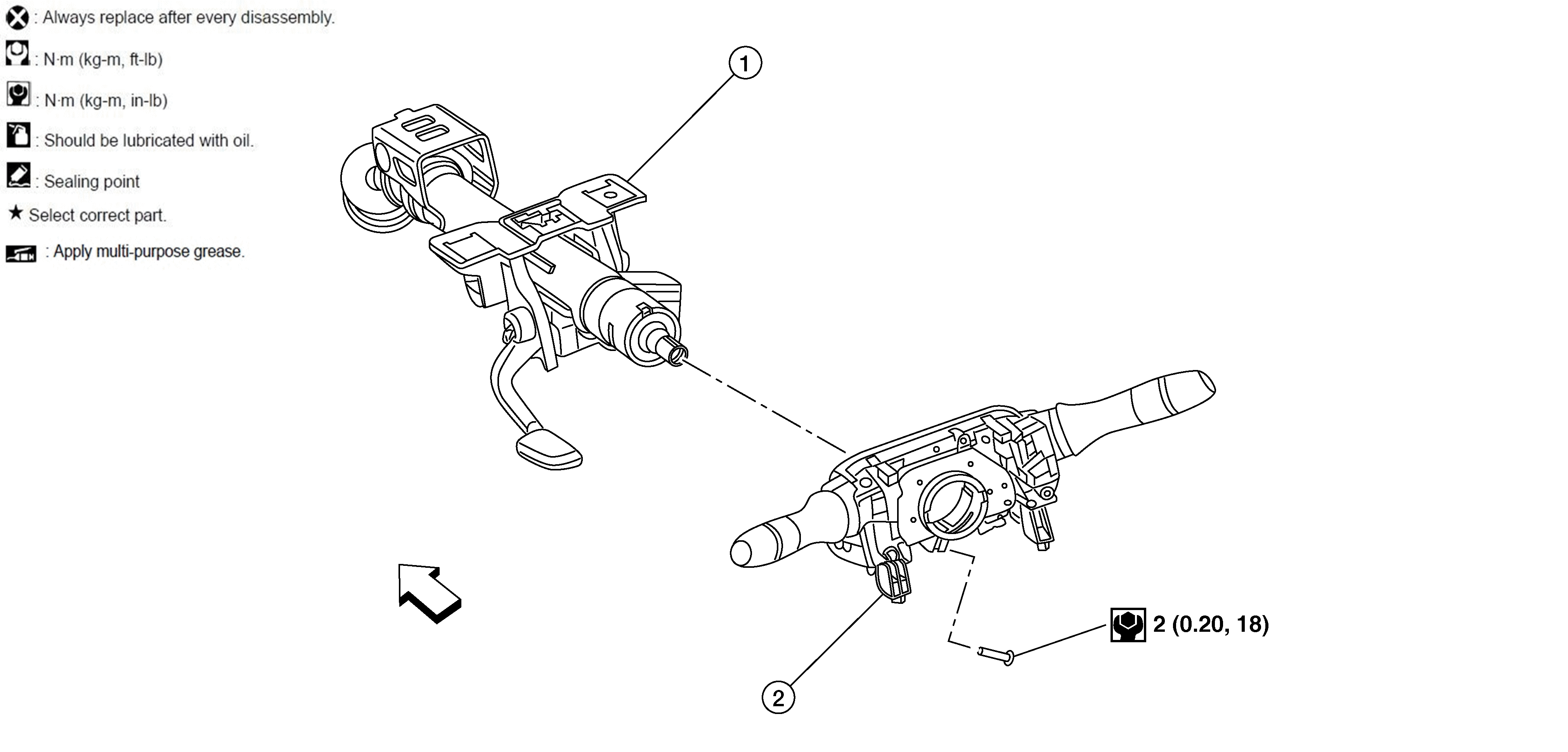 : Always replace after every disassembly.

: N·m (kg-m, ft-lb)

: N·m (kg-m, in-lb)

: Should be lubricated with oil.

: Sealing point

★ Select correct part.

: Apply multi-purpose grease.

1

2

2 (0.20, 18)