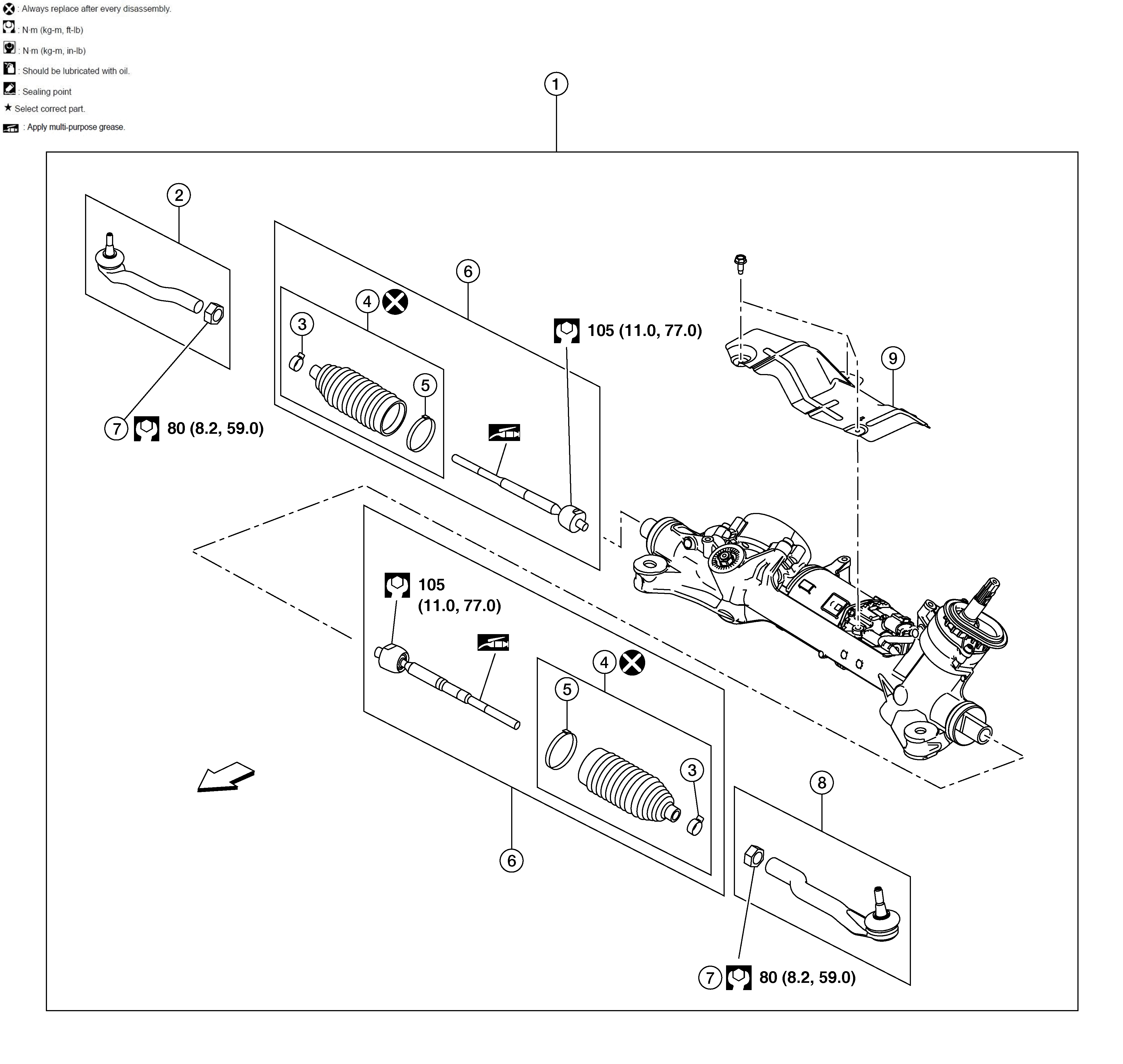 : Always replace after every disassembly.
: N·m (kg-m, ft-lb)
: N·m (kg-m, in-lb)
: Should be lubricated with oil.
: Sealing point
★ Select correct part.
: Apply multi-purpose grease.

1

2

6

4

3

5

105 (11.0, 77.0)

9

7 80 (8.2, 59.0)

105 (11.0, 77.0)

4

5

3

8

6

7 80 (8.2, 59.0)