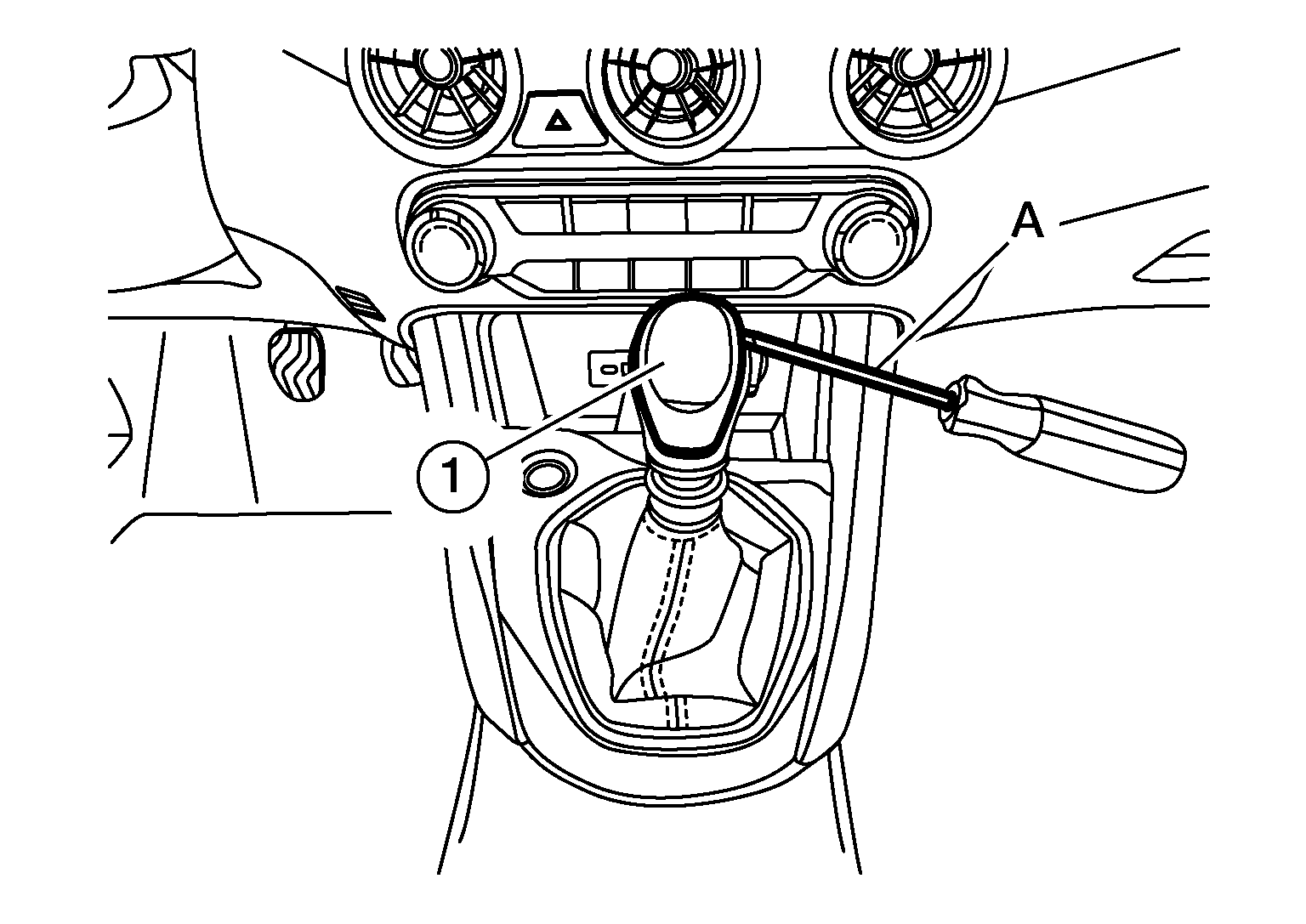 A

1