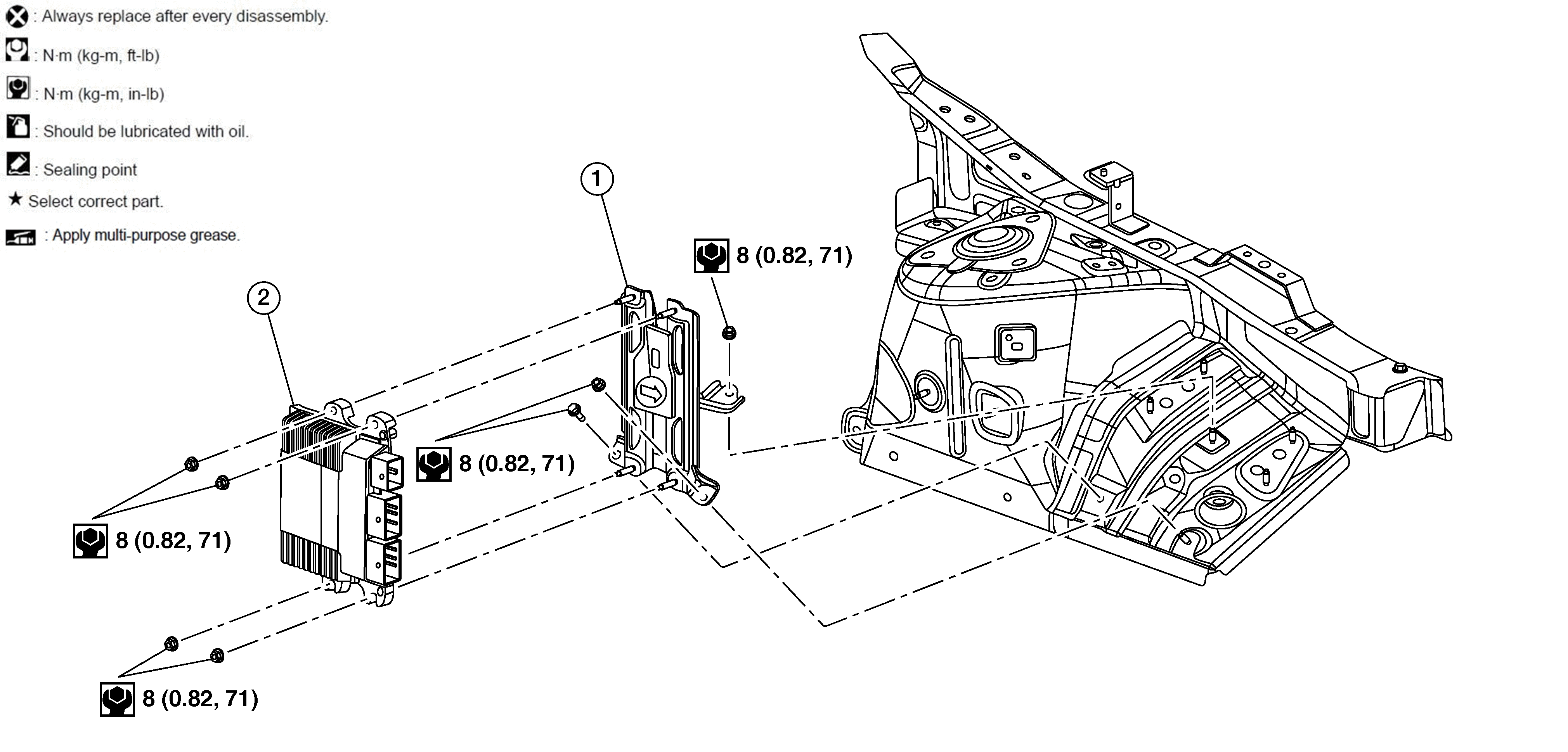 : Always replace after every disassembly.

: N·m (kg-m, ft-lb)

: N·m (kg-m, in-lb)

: Should be lubricated with oil.

: Sealing point

★ Select correct part.

: Apply multi-purpose grease.

1

2

8 (0.82, 71)

8 (0.82, 71)

8 (0.82, 71)

8 (0.82, 71)