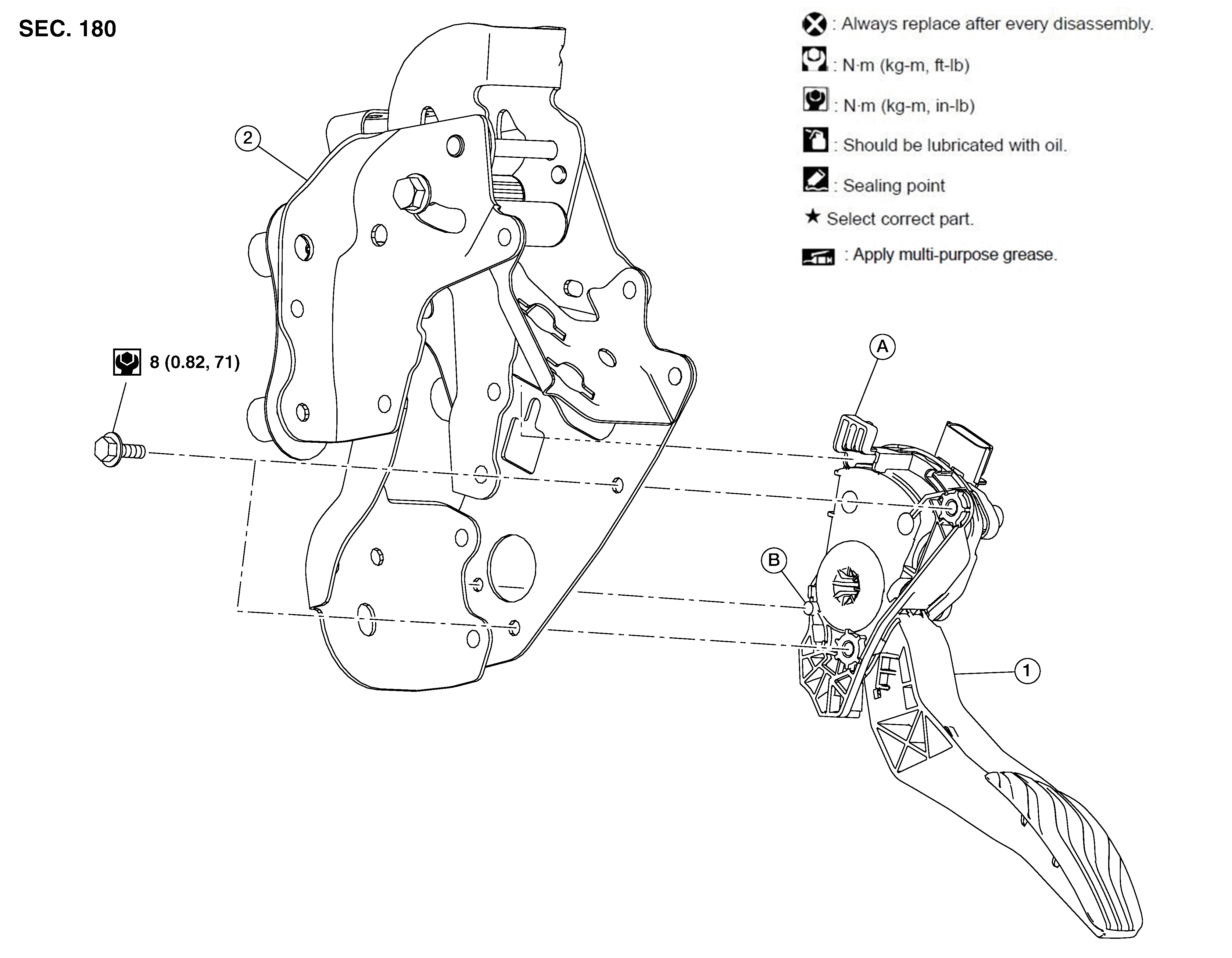 SEC. 180

: Always replace after every disassembly.
: N·m (kg-m, ft-lb)
: N·m (kg-m, in-lb)
: Should be lubricated with oil.
: Sealing point
★ Select correct part.
: Apply multi-purpose grease.

2

8 (0.82, 71)

A

B

1