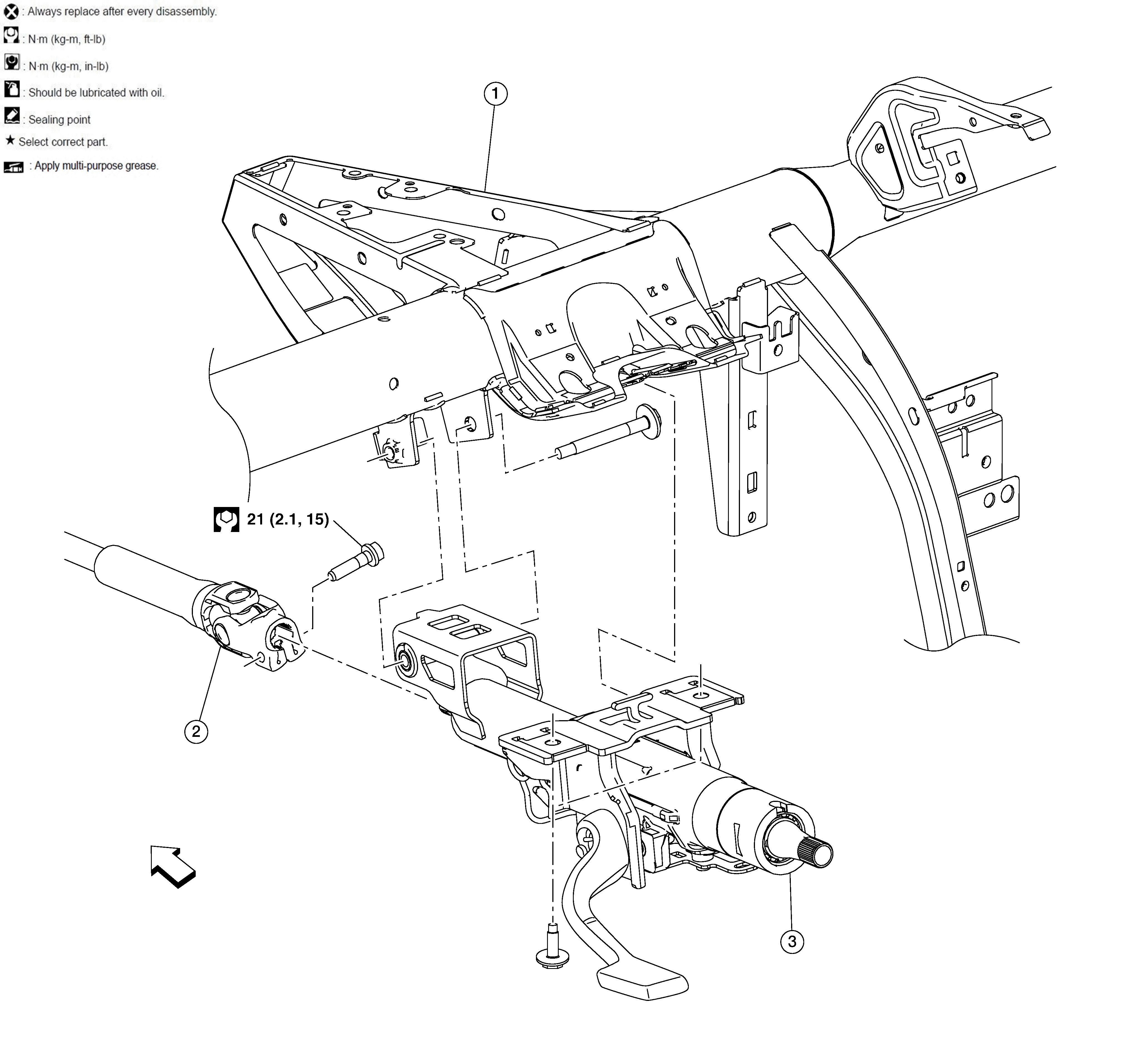 : Always replace after every disassembly.

: N·m (kg-m, ft-lb)

: N·m (kg-m, in-lb)

: Should be lubricated with oil.

: Sealing point

★ Select correct part.

: Apply multi-purpose grease.

1

21 (2.1, 15)

2

3