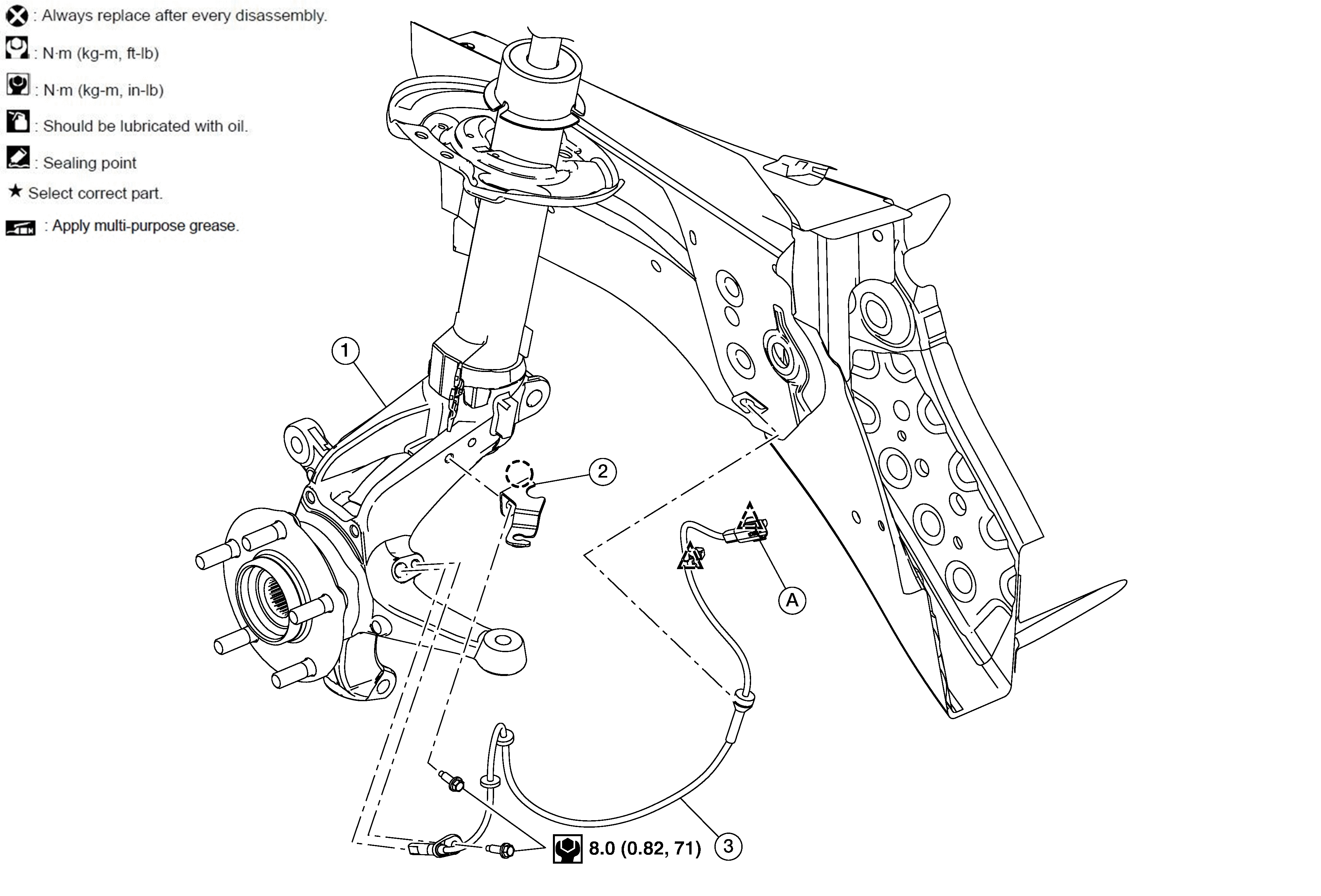 : Always replace after every disassembly.
: N·m (kg-m, ft-lb)
: N·m (kg-m, in-lb)
: Should be lubricated with oil.
: Sealing point
★ Select correct part.
: Apply multi-purpose grease.

1
2
A
8.0 (0.82, 71)
3