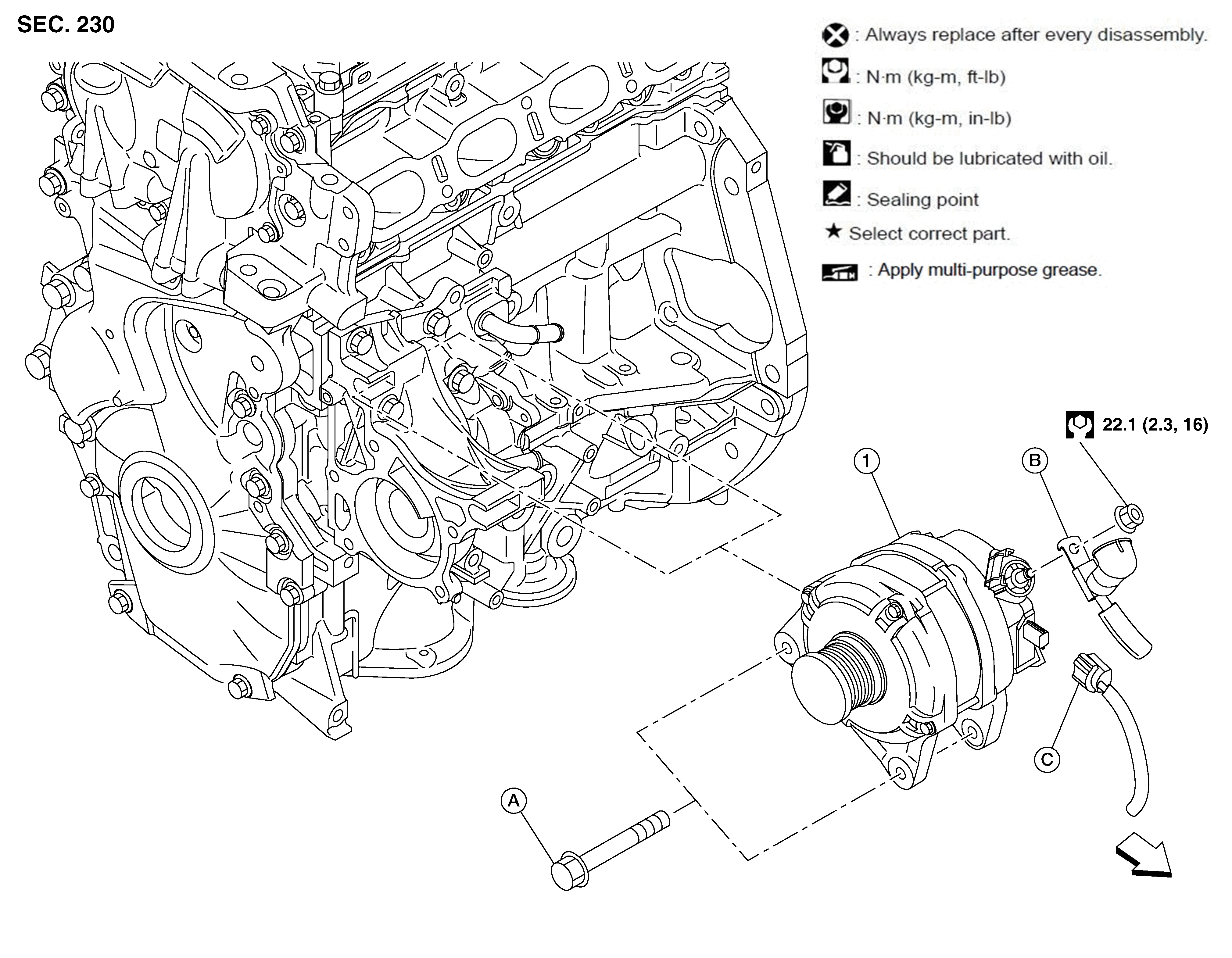 SEC. 230

: Always replace after every disassembly.

: N·m (kg-m, ft-lb)

: N·m (kg-m, in-lb)

: Should be lubricated with oil.

: Sealing point

★ Select correct part.

: Apply multi-purpose grease.

22.1 (2.3, 16)

1

B

C

A