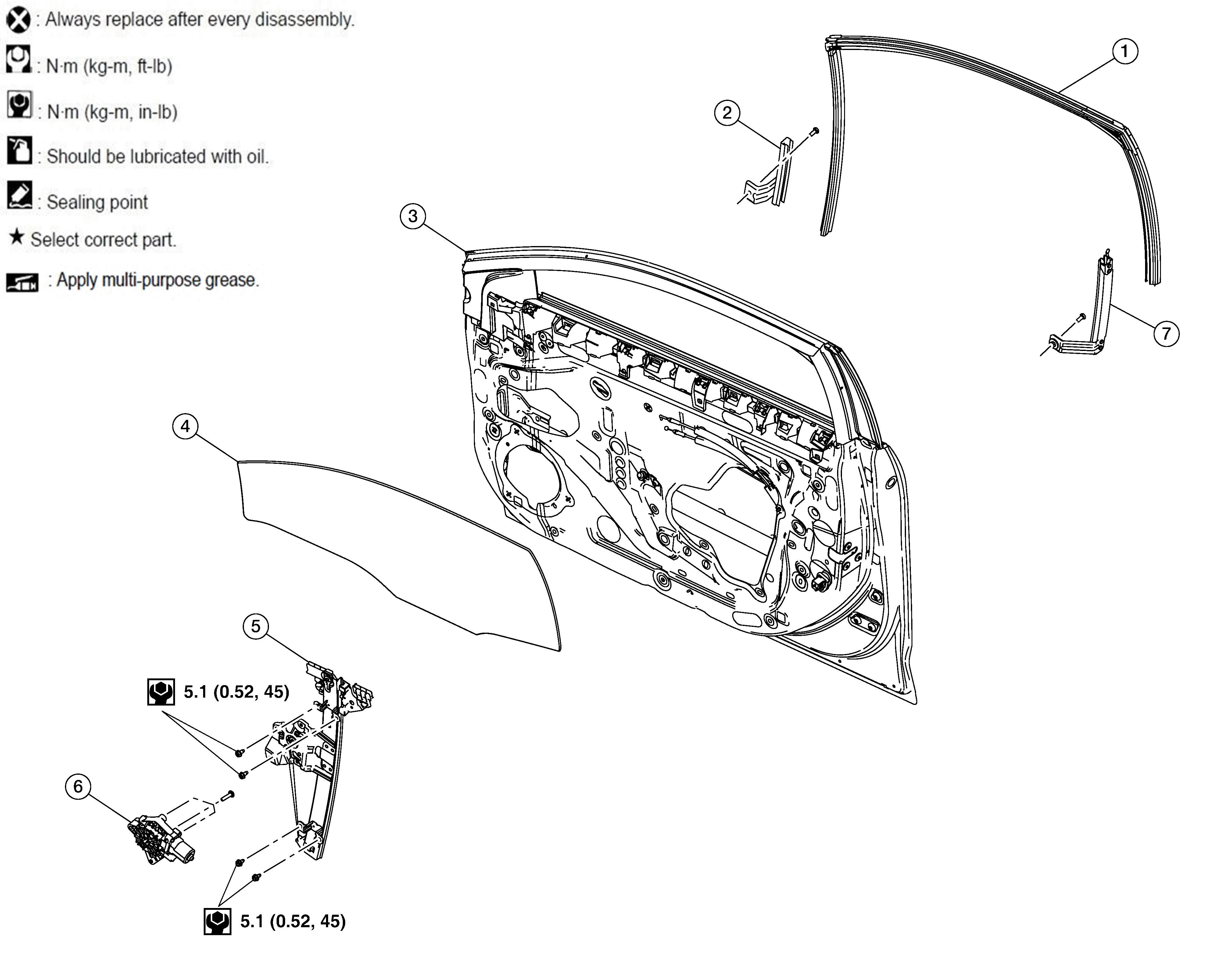 : Always replace after every disassembly.

: N·m (kg-m, ft-lb)

: N·m (kg-m, in-lb)

: Should be lubricated with oil.

: Sealing point

★ Select correct part.

: Apply multi-purpose grease.

1

2

3

7

4

5

5.1 (0.52, 45)

6

5.1 (0.52, 45)