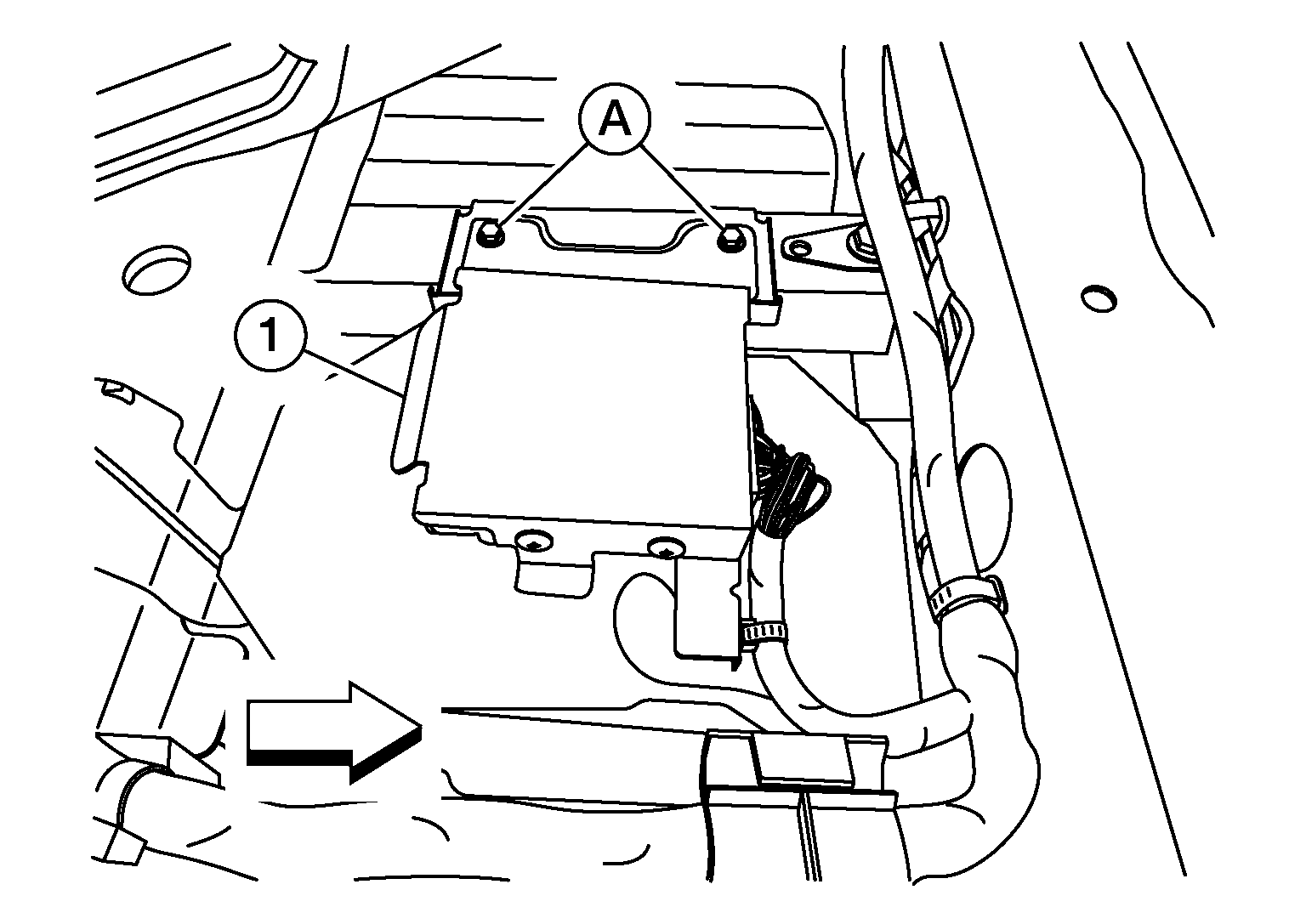 A

1