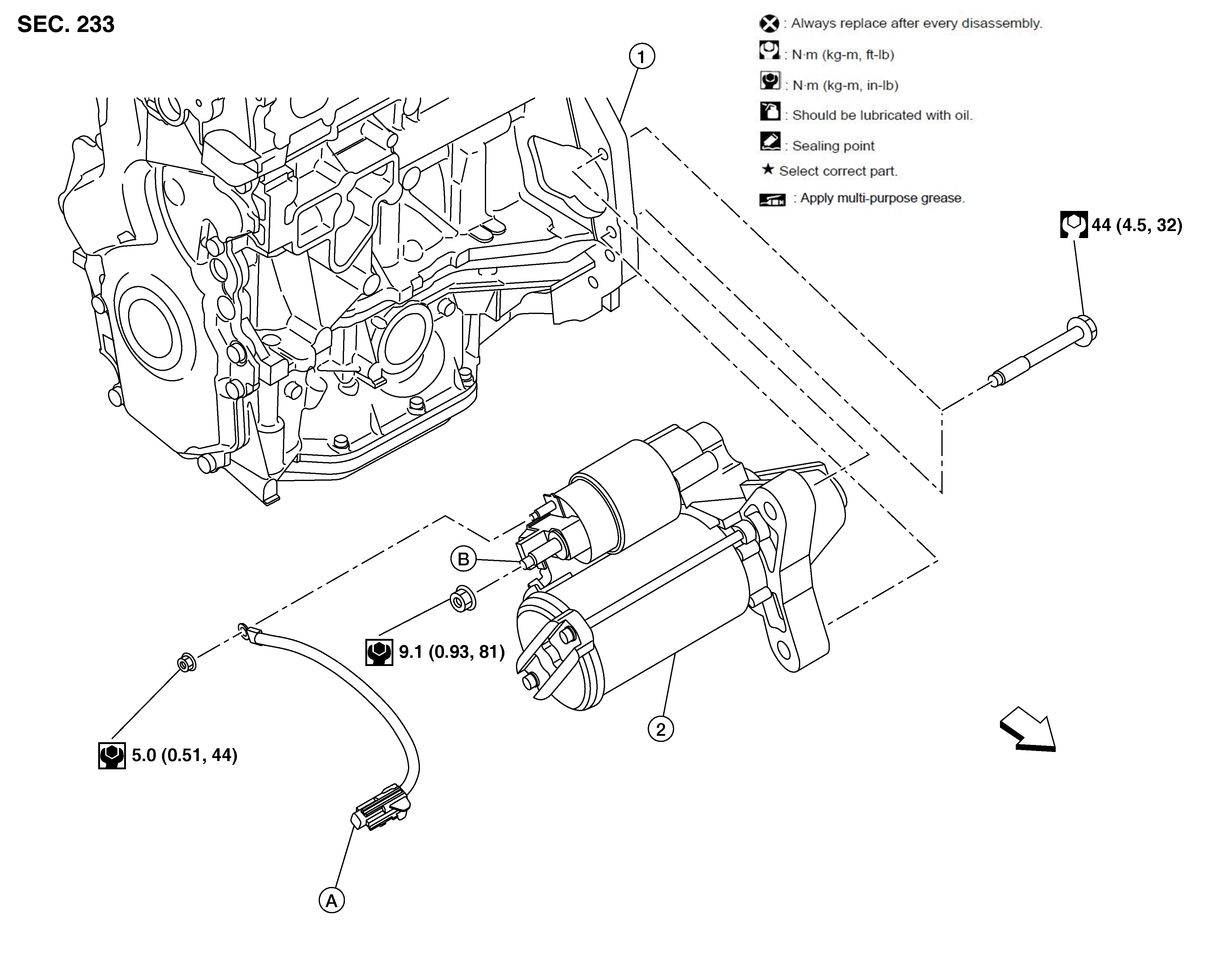 SEC. 233

: Always replace after every disassembly.
: N·m (kg-m, ft-lb)
: N·m (kg-m, in-lb)
: Should be lubricated with oil.
: Sealing point
★ Select correct part.
: Apply multi-purpose grease.

1

44 (4.5, 32)

B

9.1 (0.93, 81)

5.0 (0.51, 44)

2

A