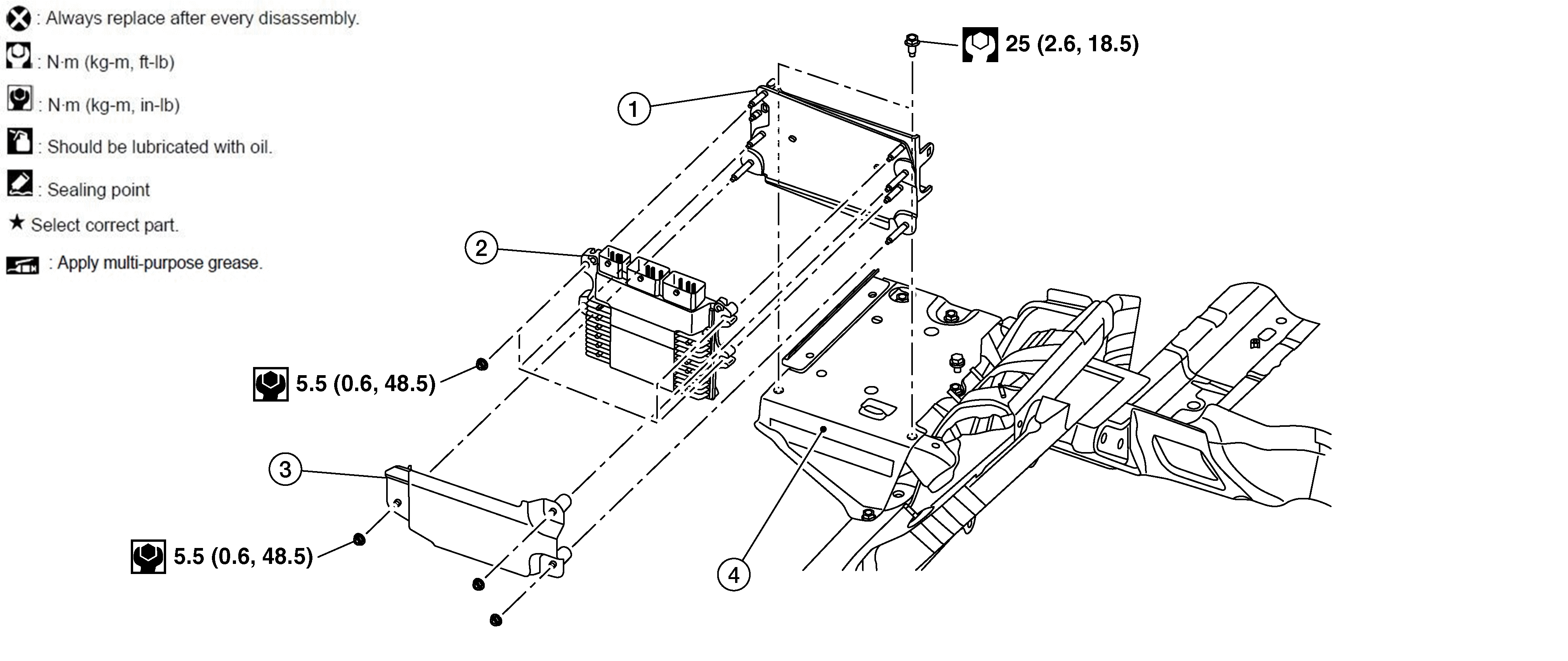 : Always replace after every disassembly.
: N·m (kg-m, ft-lb)
: N·m (kg-m, in-lb)
: Should be lubricated with oil.
: Sealing point
★ Select correct part.
: Apply multi-purpose grease.

25 (2.6, 18.5)

1

2

5.5 (0.6, 48.5)

3

5.5 (0.6, 48.5)

4