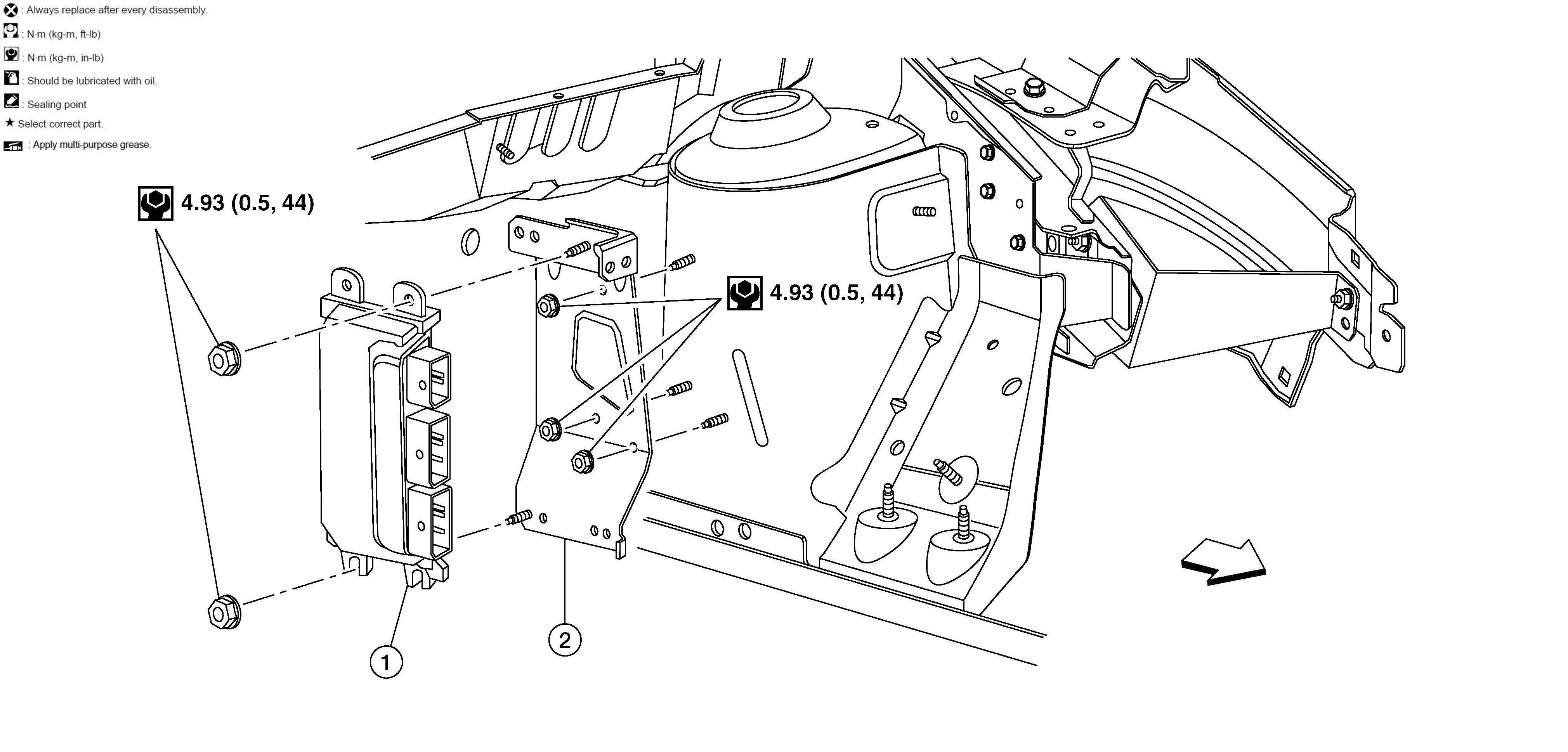 : Always replace after every disassembly.
: N·m (kg-m, ft-lb)
: N·m (kg-m, in-lb)
: Should be lubricated with oil.
: Sealing point
★ Select correct part.
: Apply multi-purpose grease.

4.93 (0.5, 44)

4.93 (0.5, 44)

1

2