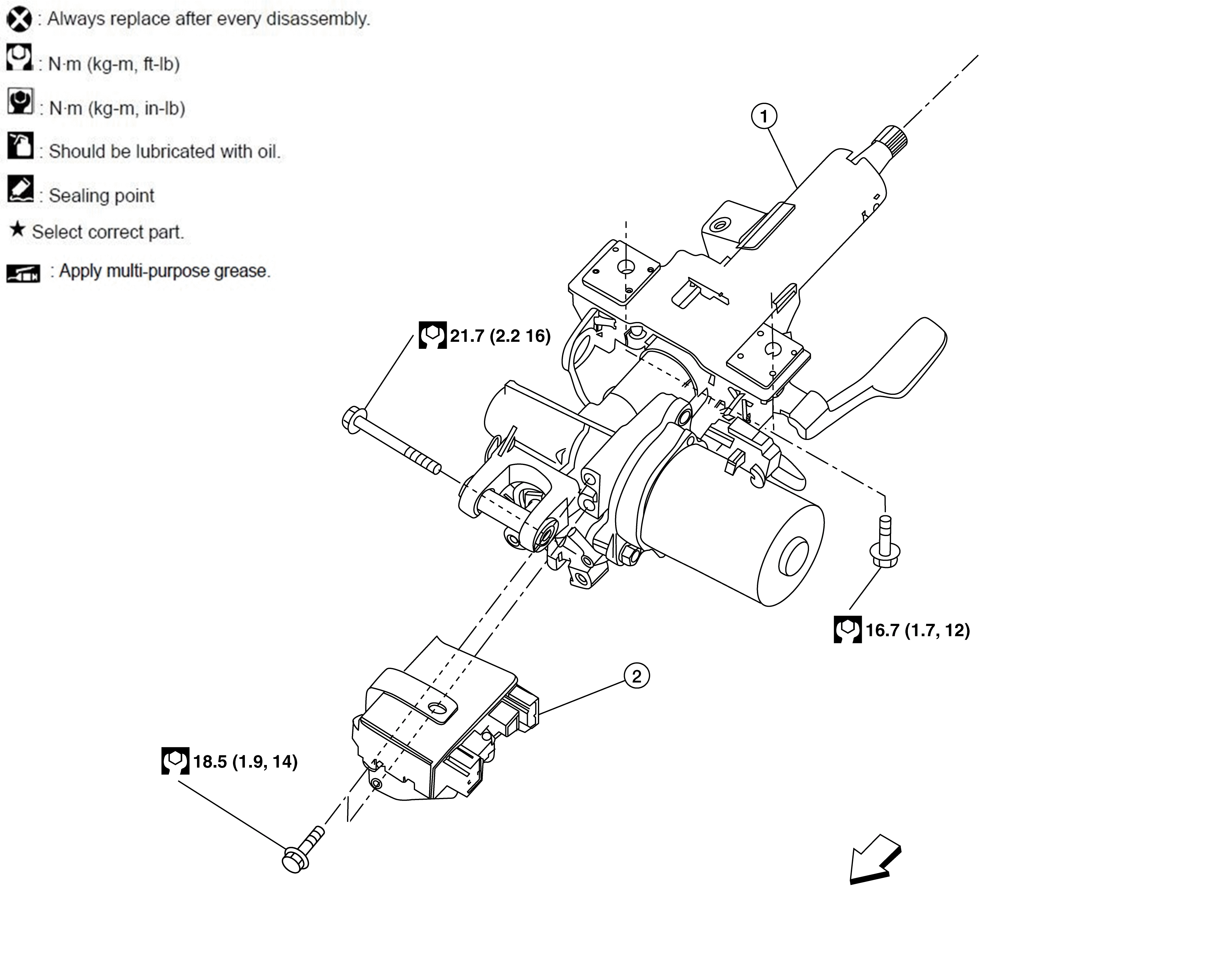 : Always replace after every disassembly.

: N·m (kg-m, ft-lb)

: N·m (kg-m, in-lb)

: Should be lubricated with oil.

: Sealing point

★ Select correct part.

: Apply multi-purpose grease.

1

21.7 (2.2 16)

16.7 (1.7, 12)

2

18.5 (1.9, 14)