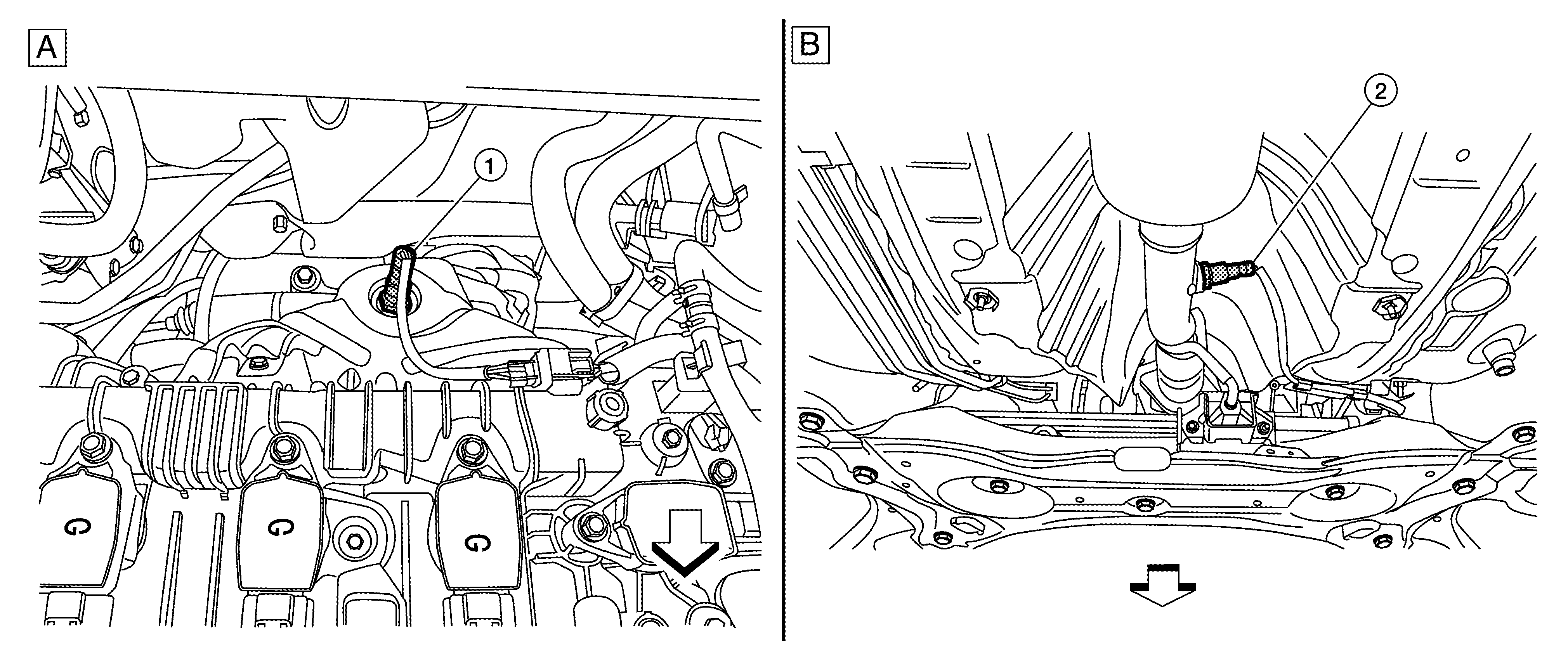 A
1
G
G
G
B
2