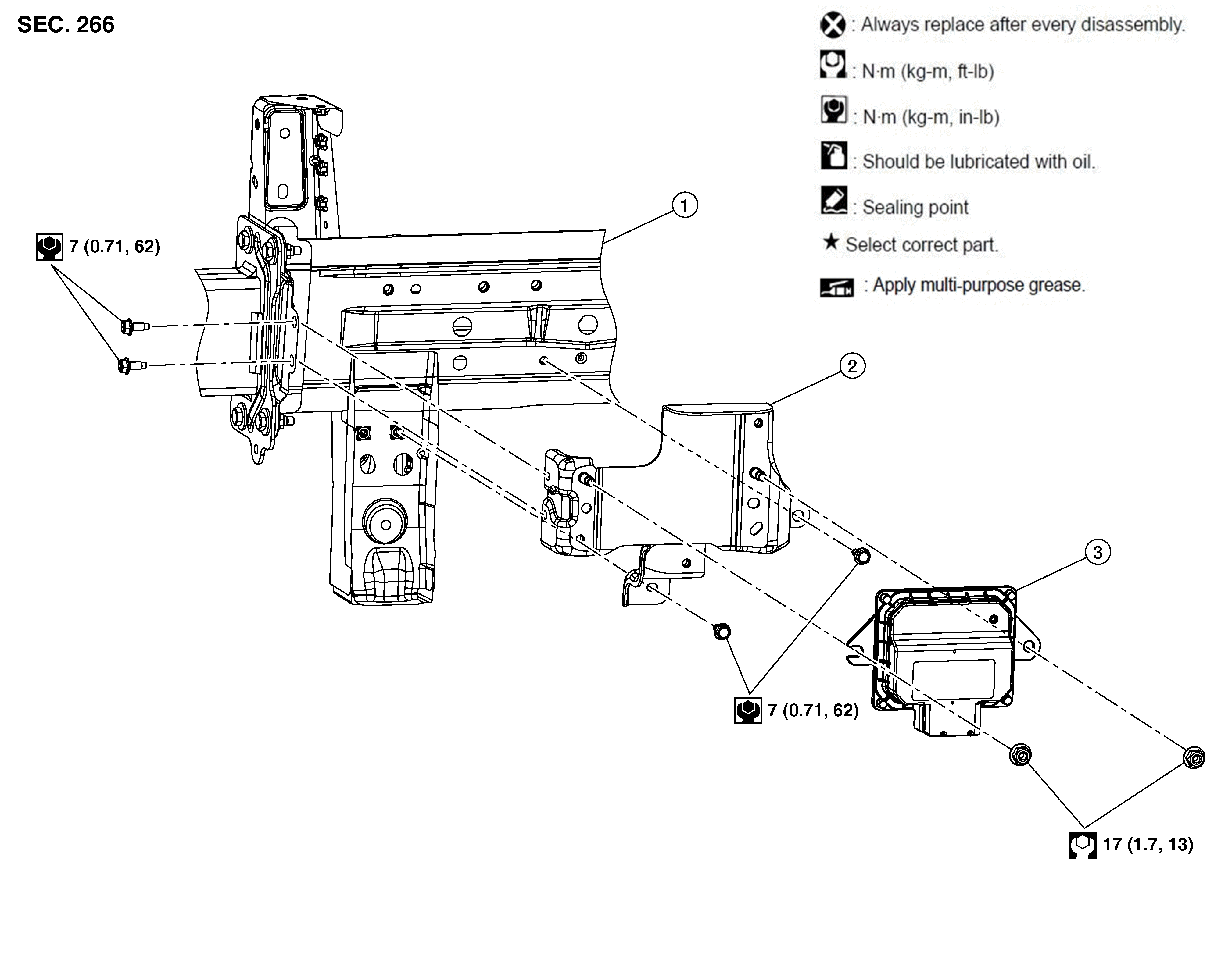 SEC. 266

: Always replace after every disassembly.

: N·m (kg-m, ft-lb)

: N·m (kg-m, in-lb)

: Should be lubricated with oil.

: Sealing point

★ Select correct part.

: Apply multi-purpose grease.

7 (0.71, 62)

1

2

3

7 (0.71, 62)

17 (1.7, 13)