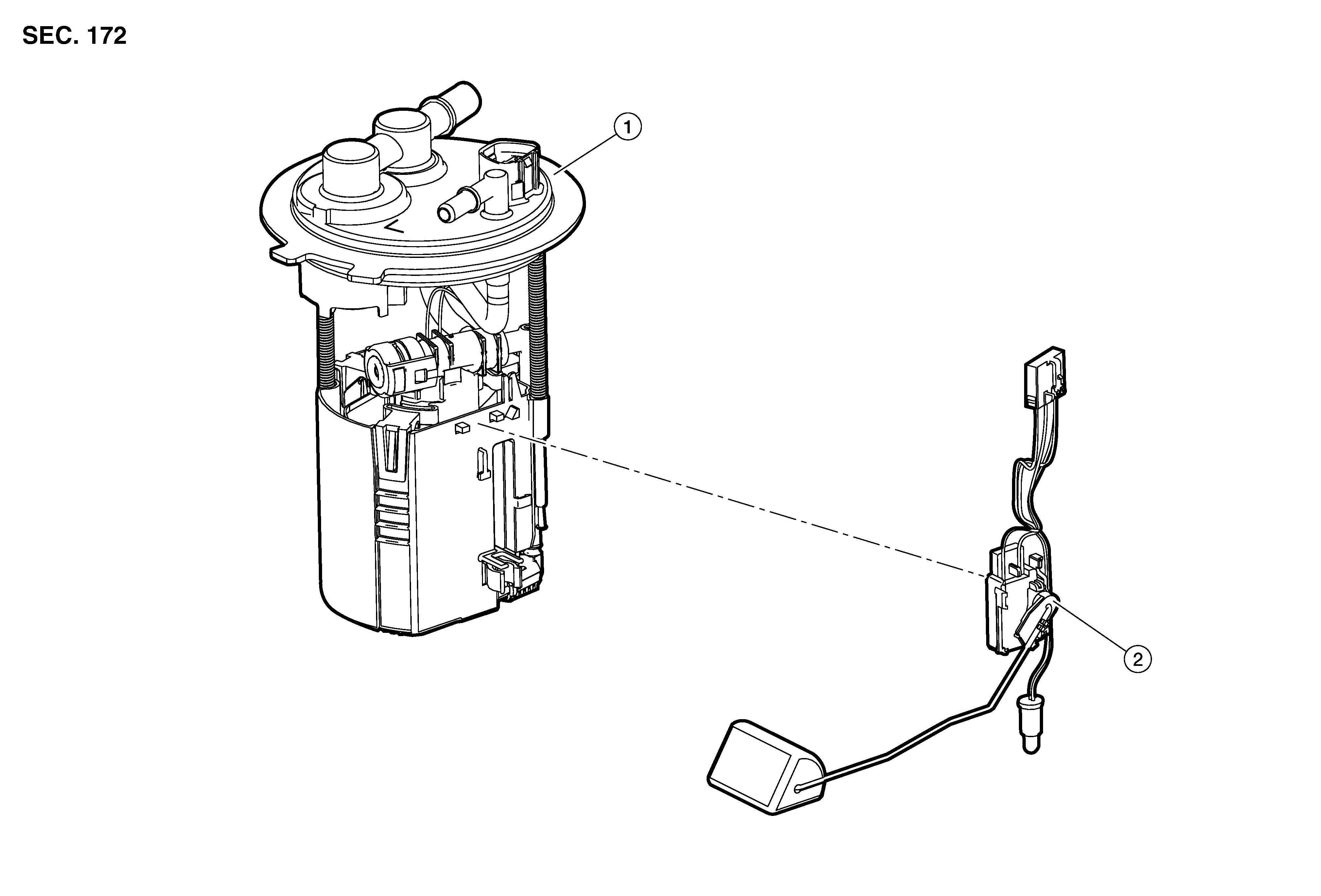 SEC. 172

1

2