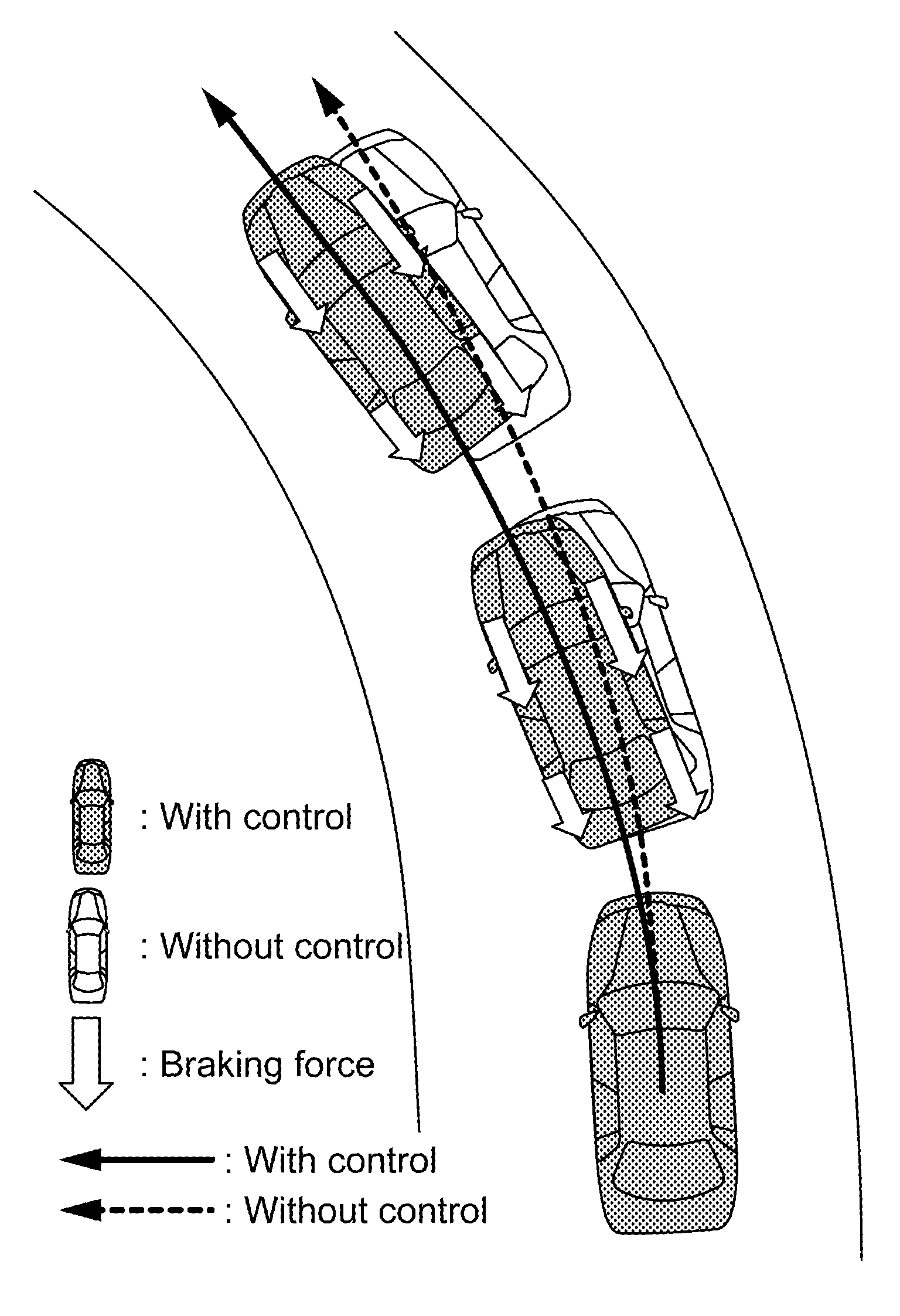 : With control

: Without control

: Braking force

: With control

: Without control