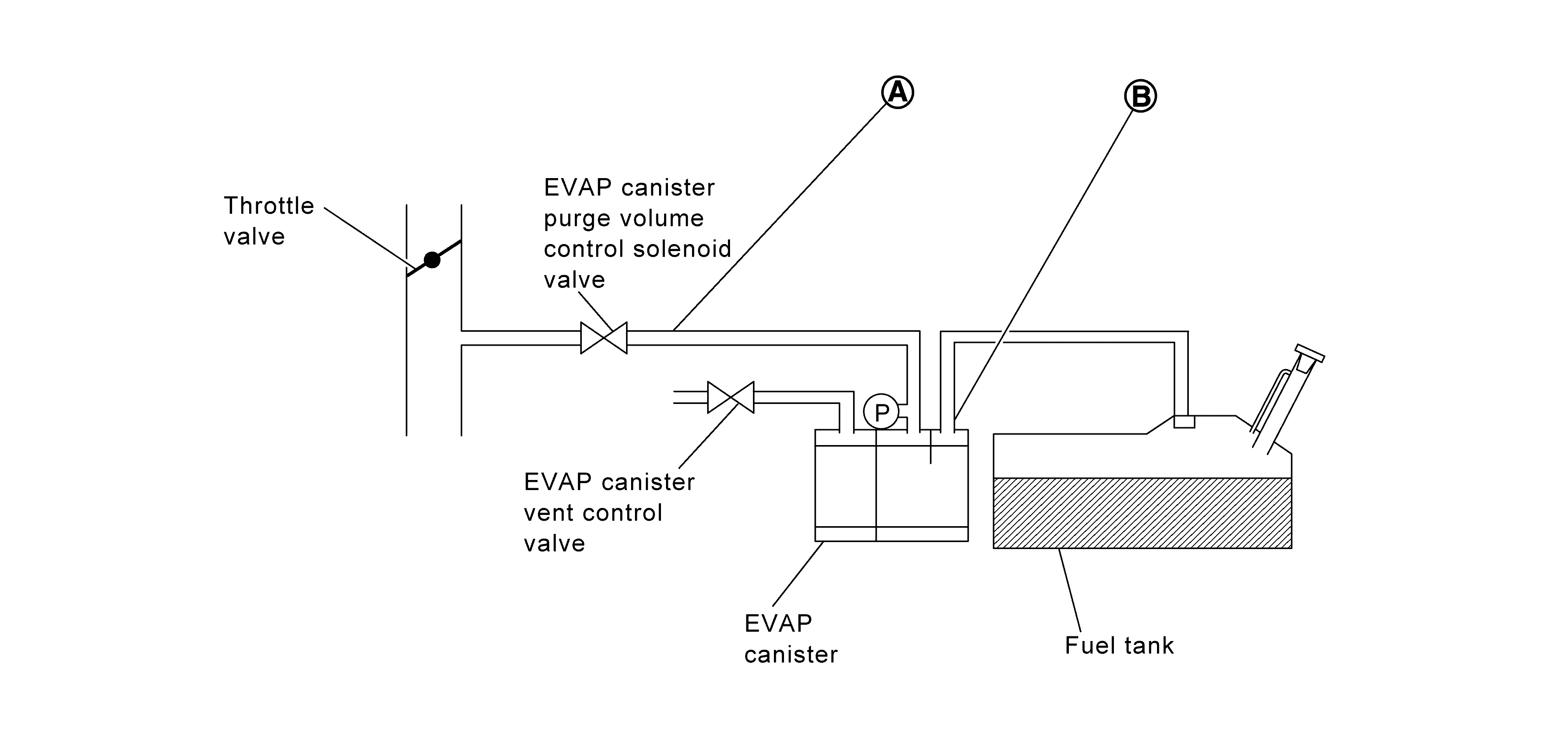 A

B

Throttle valve

EVAP canister purge volume control solenoid valve

P

EVAP canister vent control valve

EVAP canister

Fuel tank