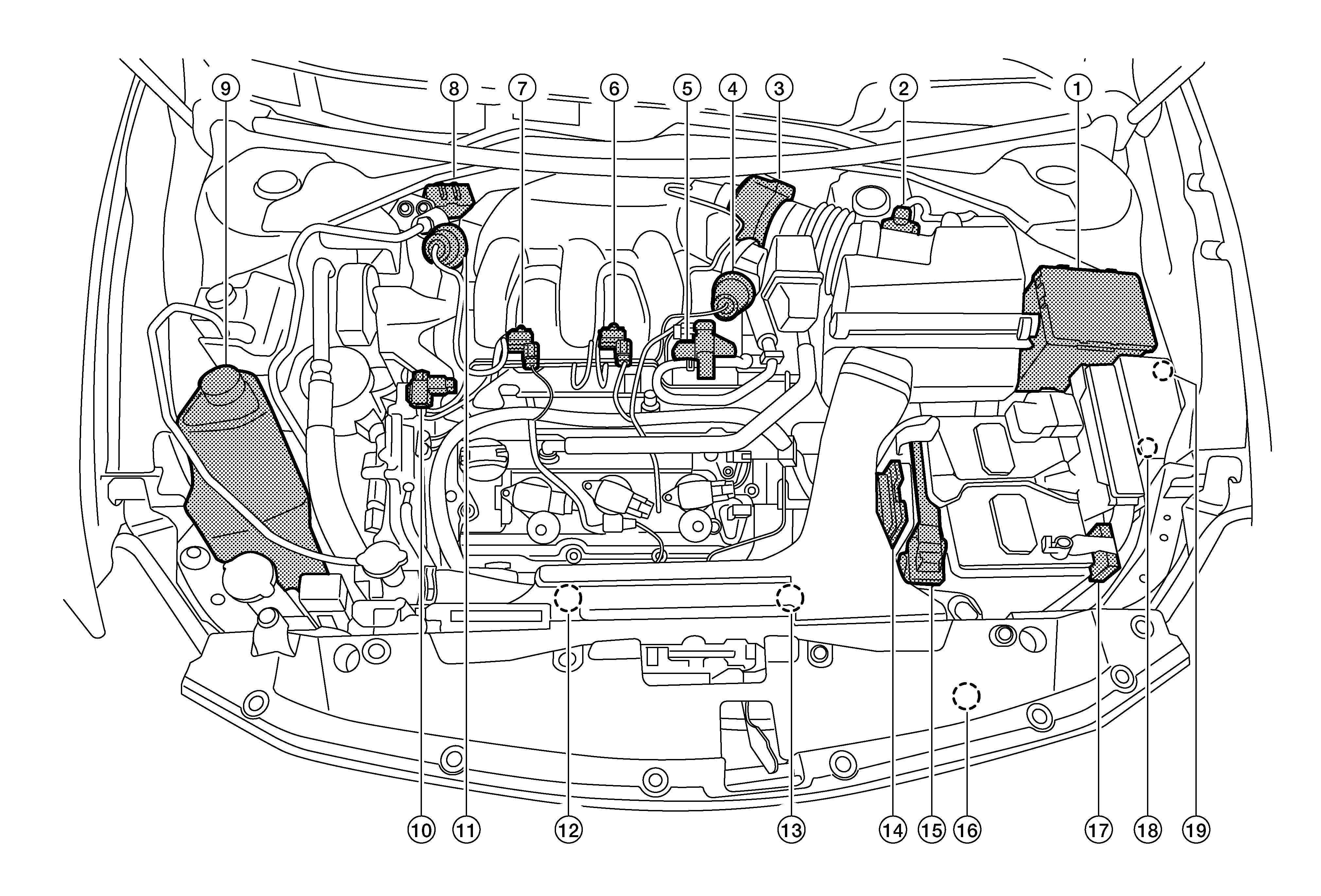 9 8 7 6 5 4 3 2 1

10 11 12 13 14 15 16 17 18 19