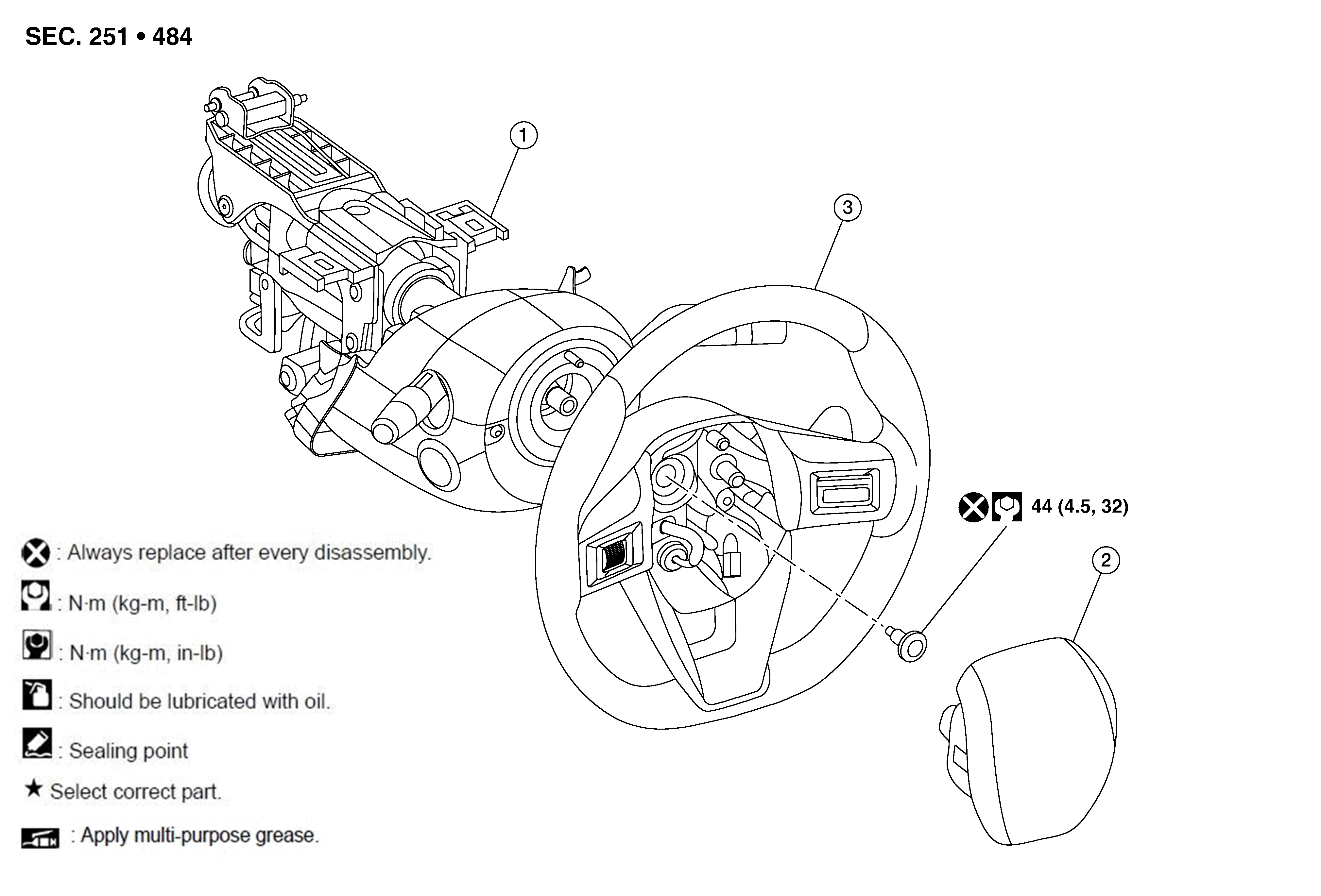 SEC. 251 • 484

1

3

44 (4.5, 32)

2

: Always replace after every disassembly.

: N·m (kg-m, ft-lb)

: N·m (kg-m, in-lb)

: Should be lubricated with oil.

: Sealing point

★ Select correct part.

: Apply multi-purpose grease.