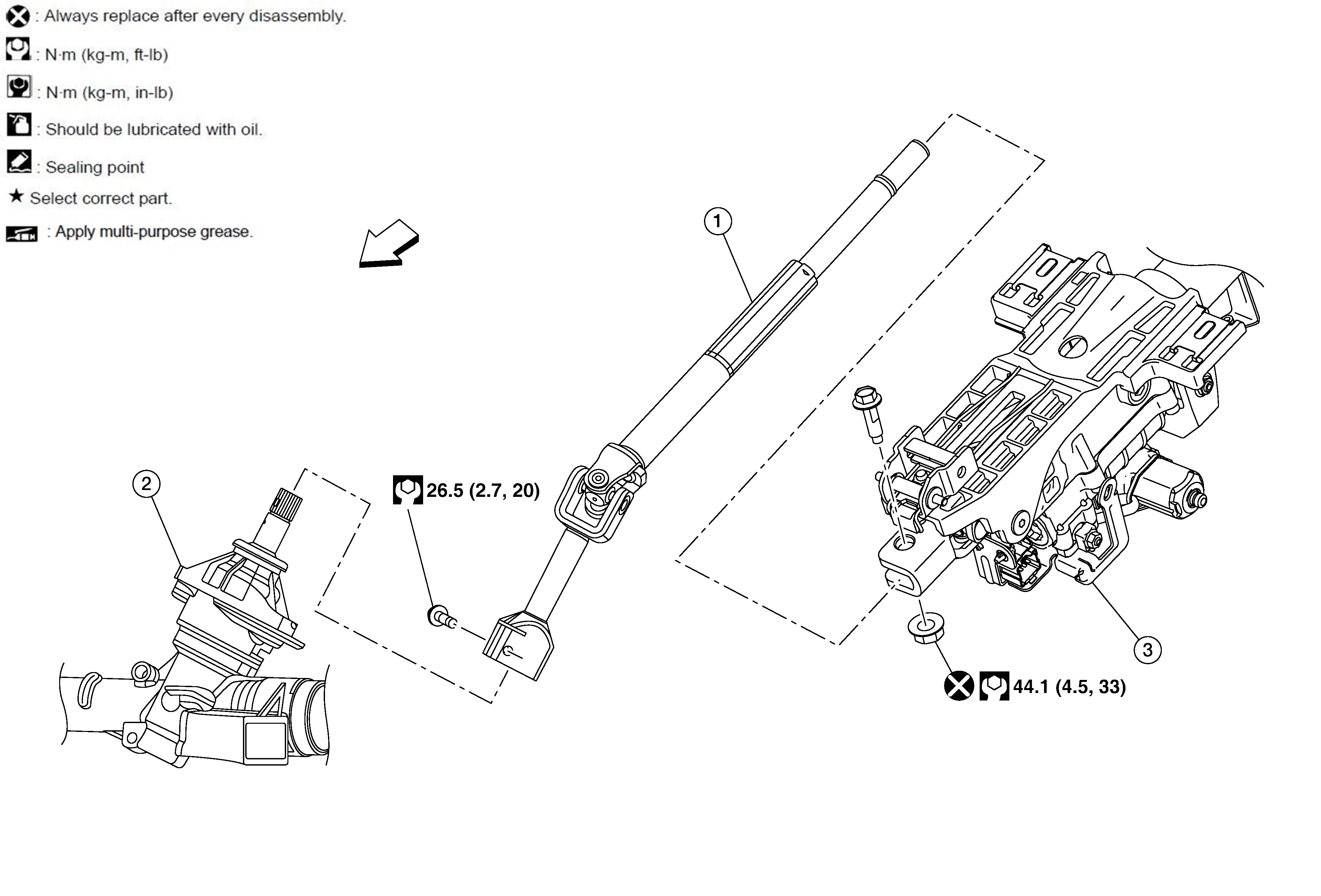 : Always replace after every disassembly.
: N·m (kg-m, ft-lb)
: N·m (kg-m, in-lb)
: Should be lubricated with oil.
: Sealing point
★ Select correct part.
: Apply multi-purpose grease.

1

2

26.5 (2.7, 20)

3

44.1 (4.5, 33)