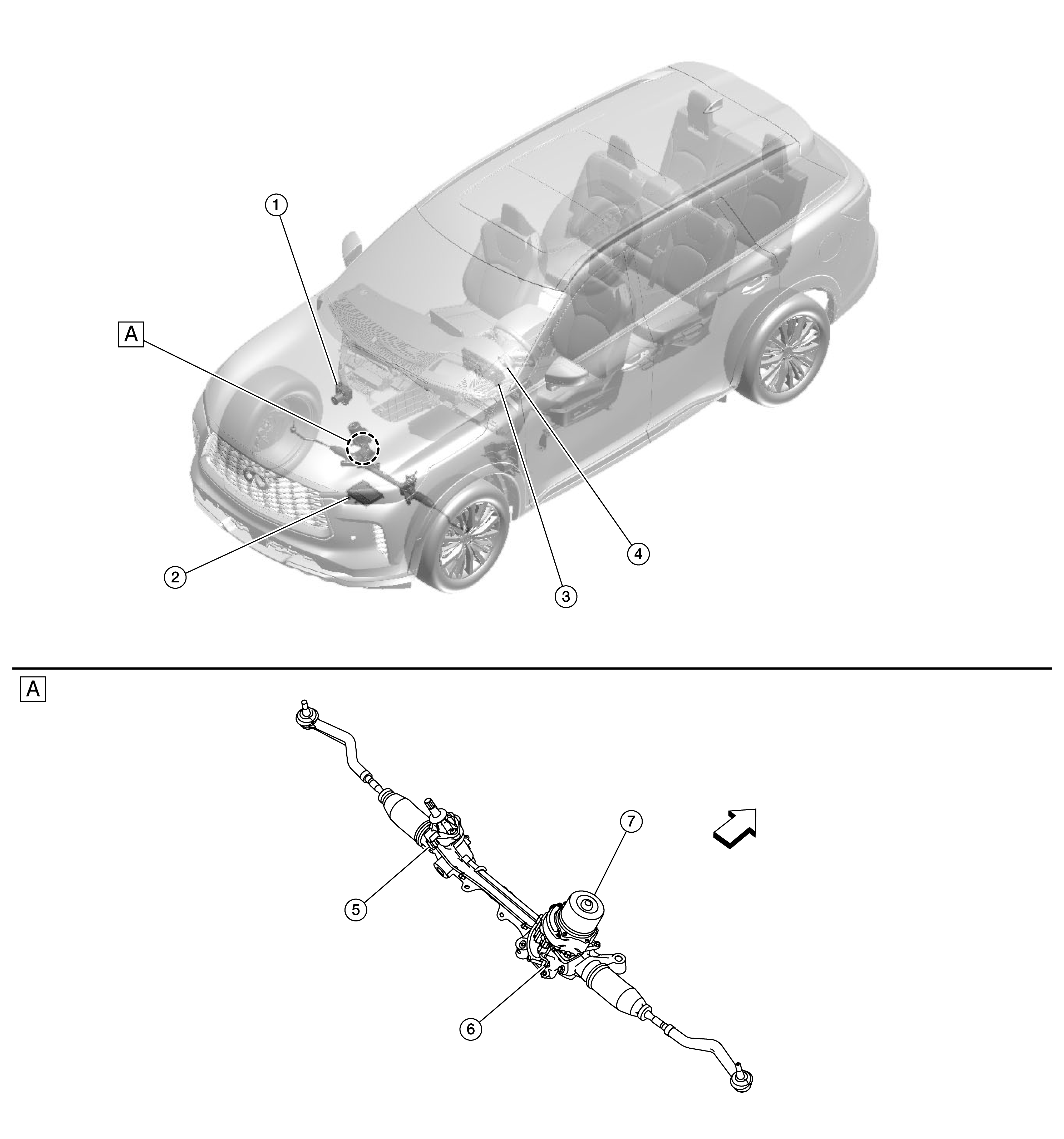 1
A
2
3
4
A
7
5
6