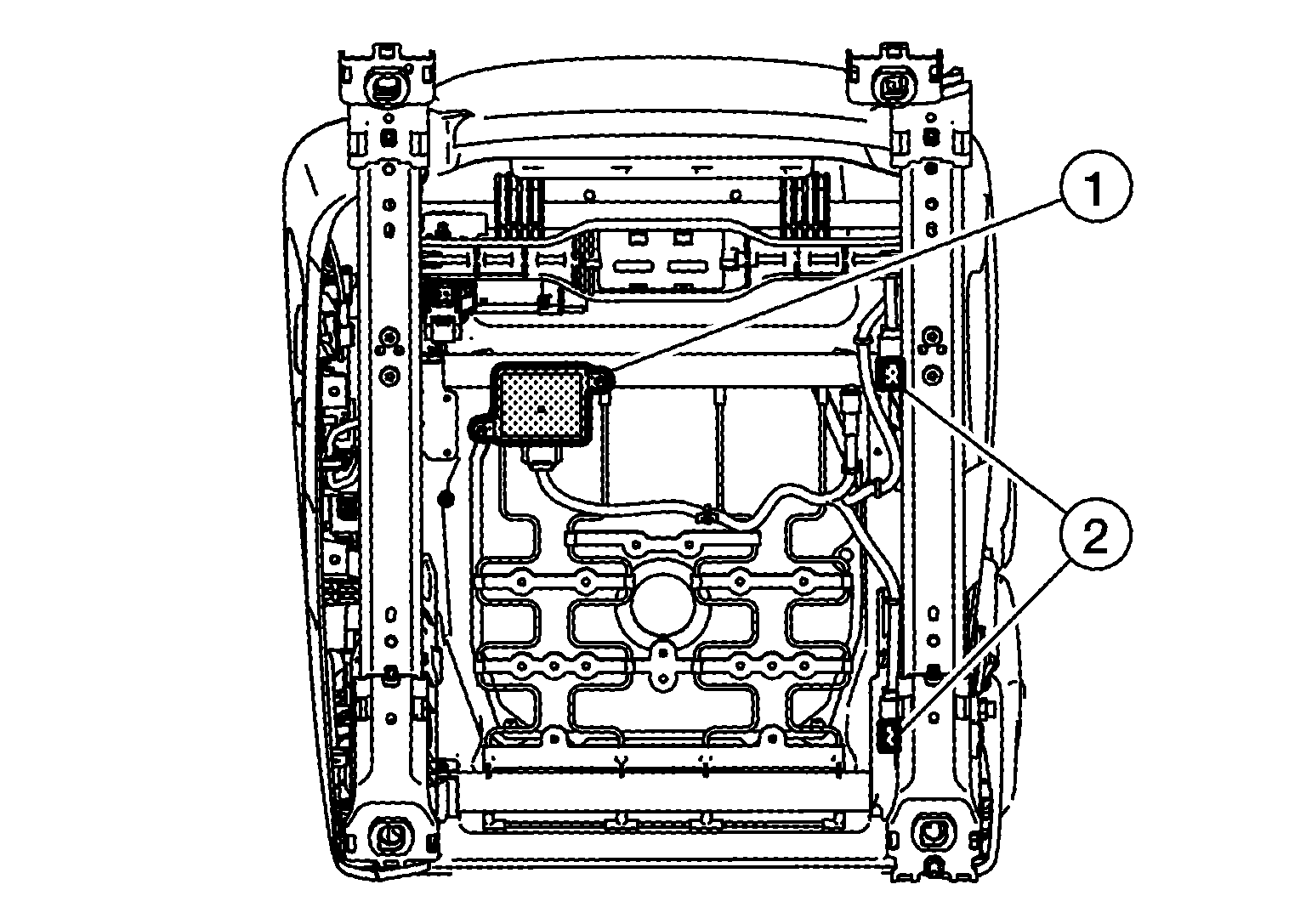 1
2