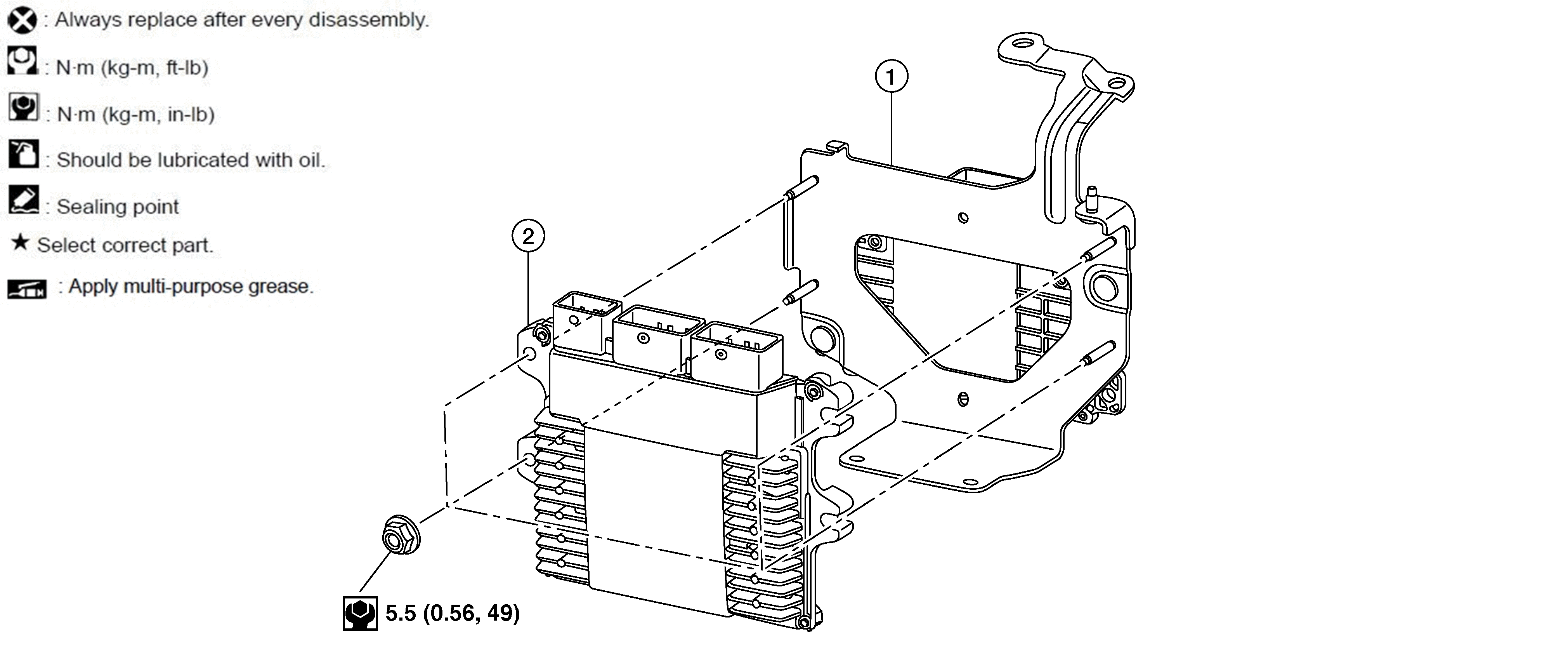 : Always replace after every disassembly.

: N·m (kg-m, ft-lb)

: N·m (kg-m, in-lb)

: Should be lubricated with oil.

: Sealing point

★ Select correct part.

: Apply multi-purpose grease.

1

2

5.5 (0.56, 49)