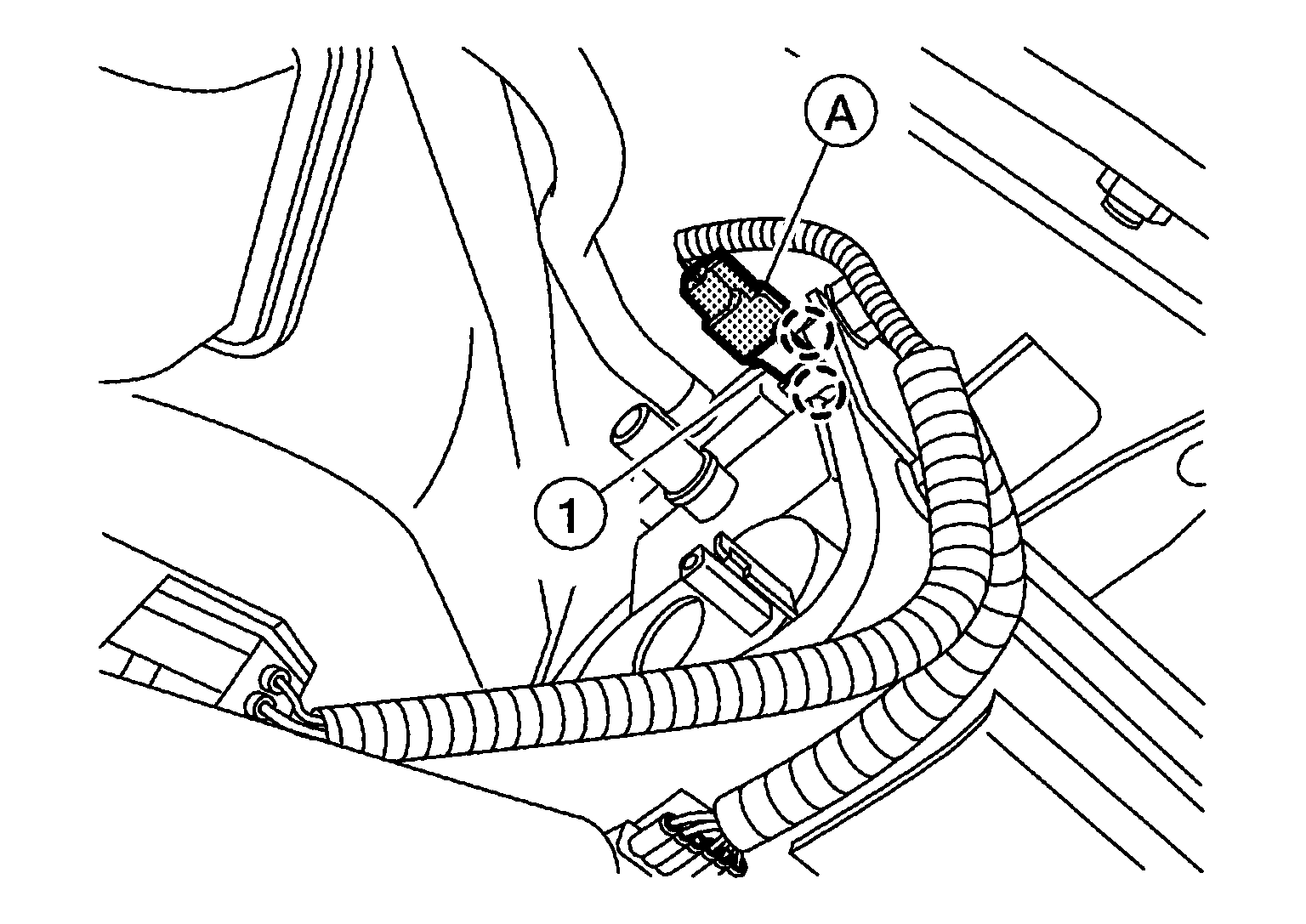 A
1