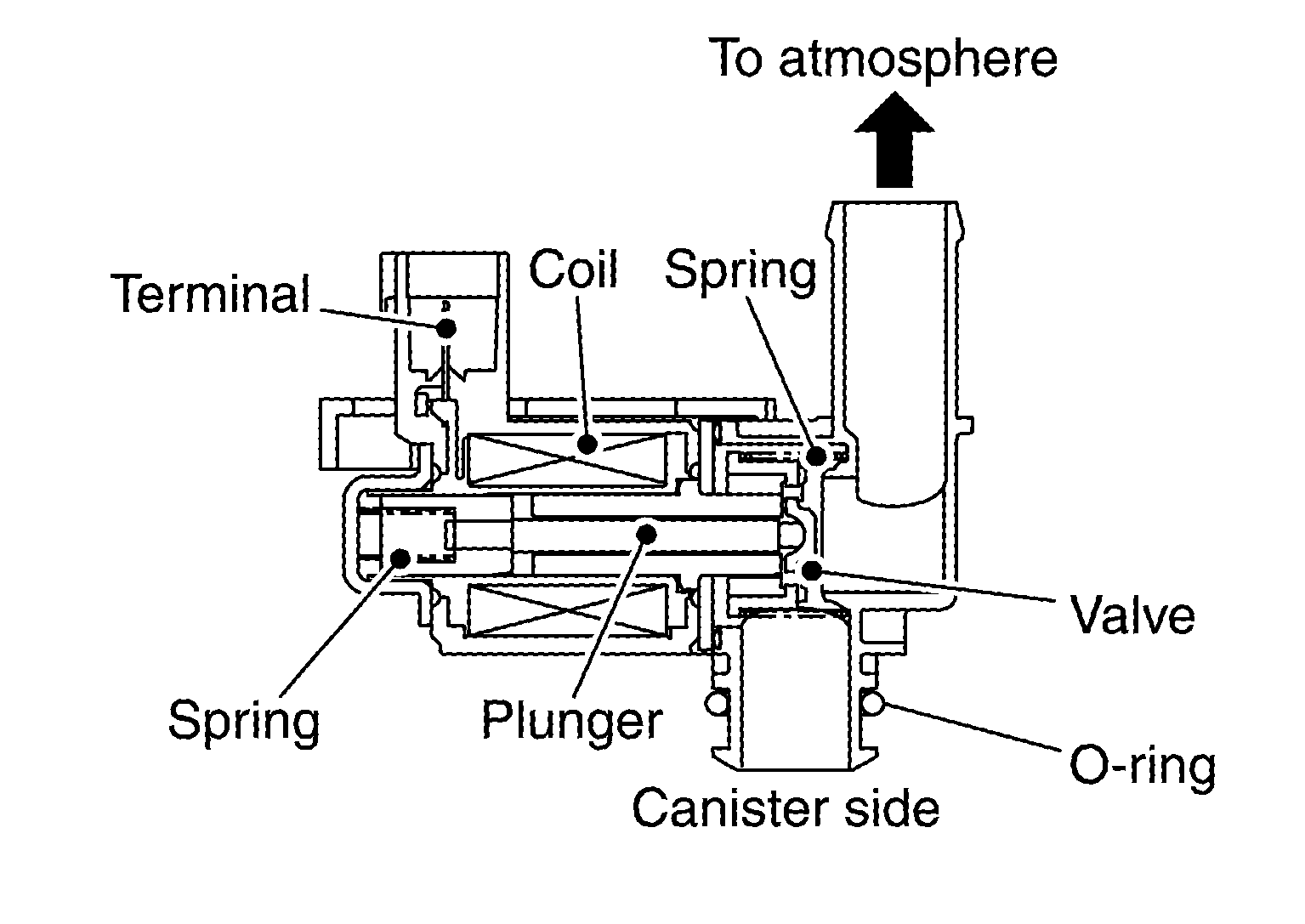 To atmosphere

Terminal

Coil

Spring

Valve

Spring

Plunger

O-ring

Canister side