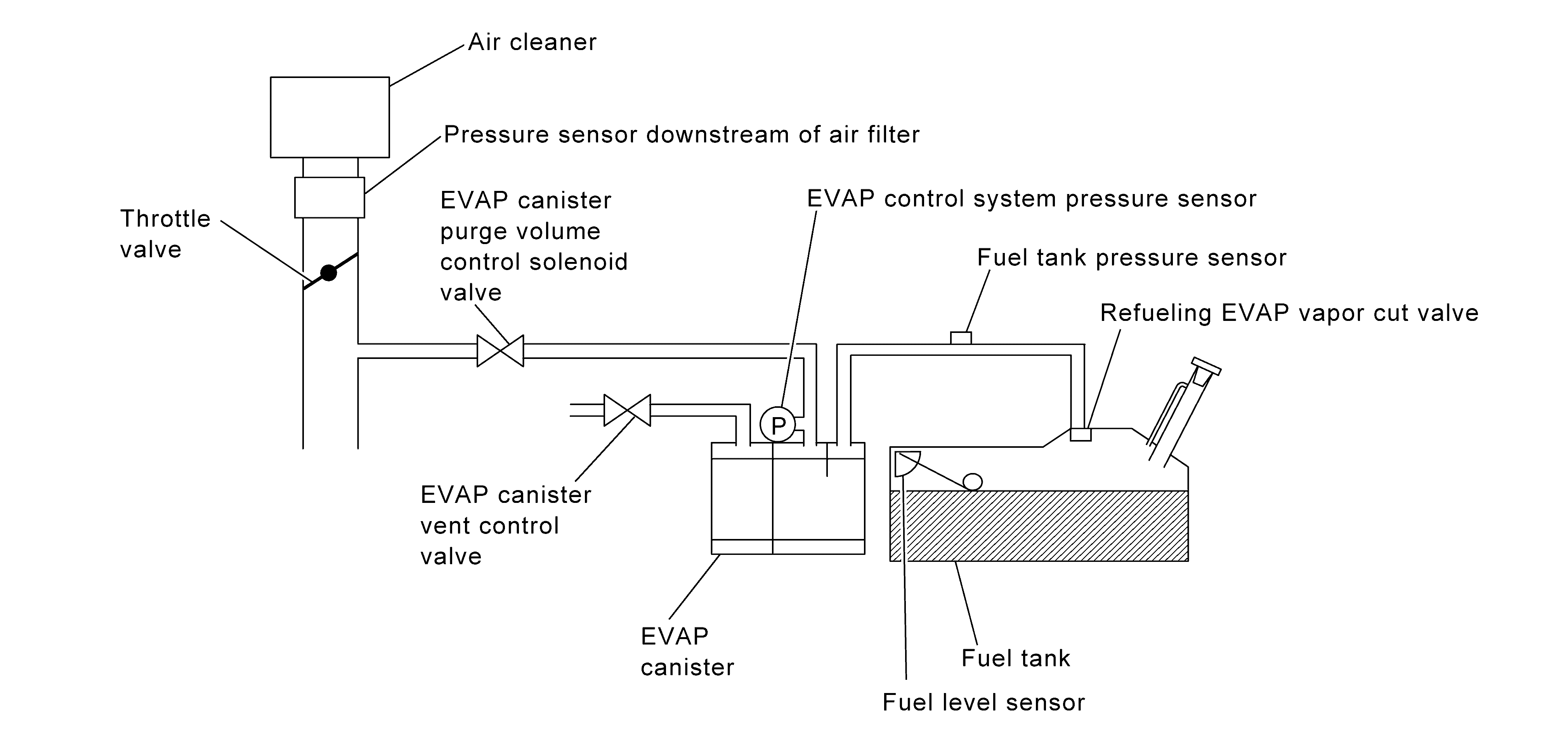 Air cleaner

Pressure sensor downstream of air filter

Throttle valve

EVAP canister purge volume control solenoid valve

EVAP control system pressure sensor

Fuel tank pressure sensor

Refueling EVAP vapor cut valve

P

EVAP canister vent control valve

EVAP canister

Fuel tank

Fuel level sensor