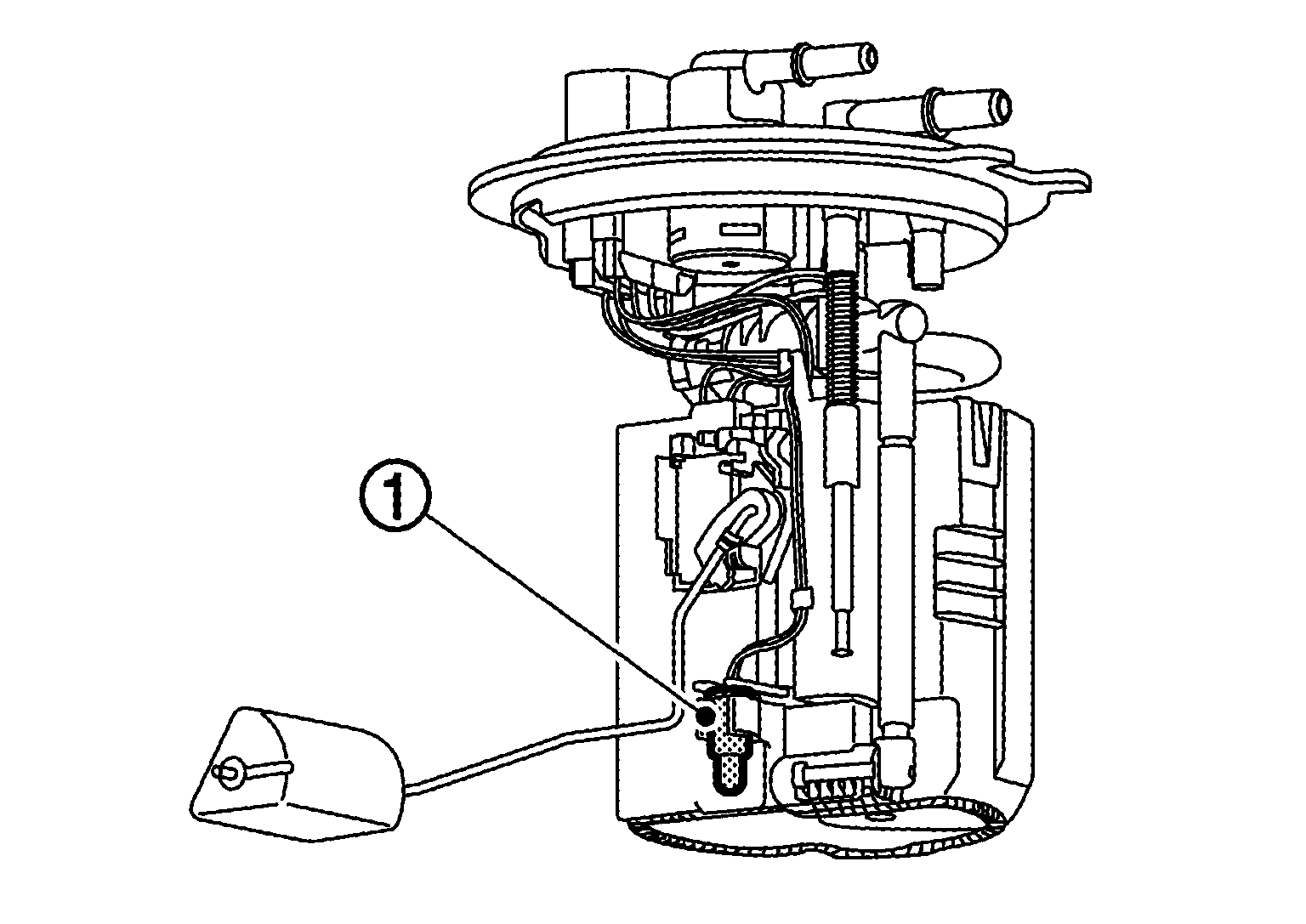 1