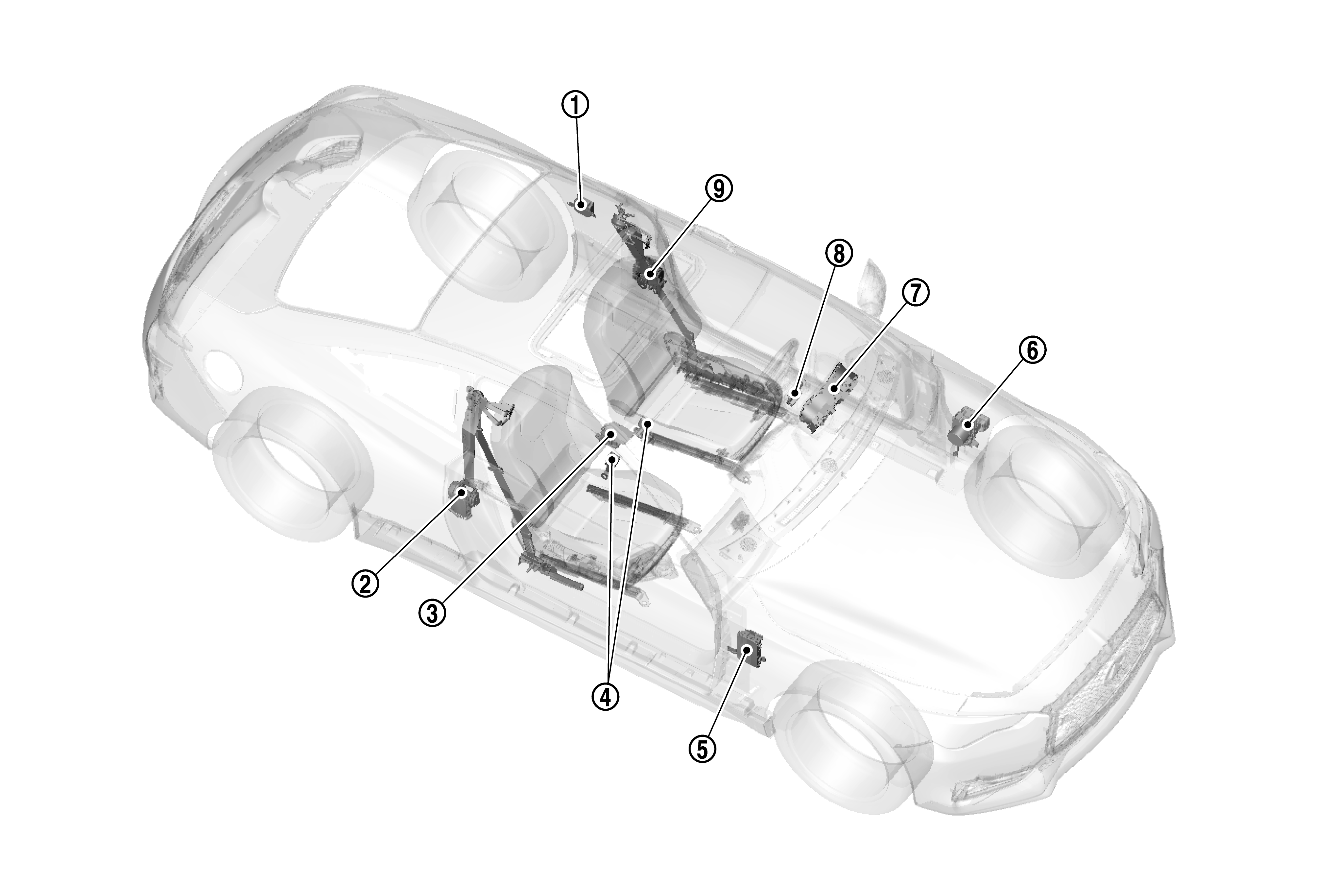 ①
⑨
⑧
⑦
⑥
②
③
④
⑤