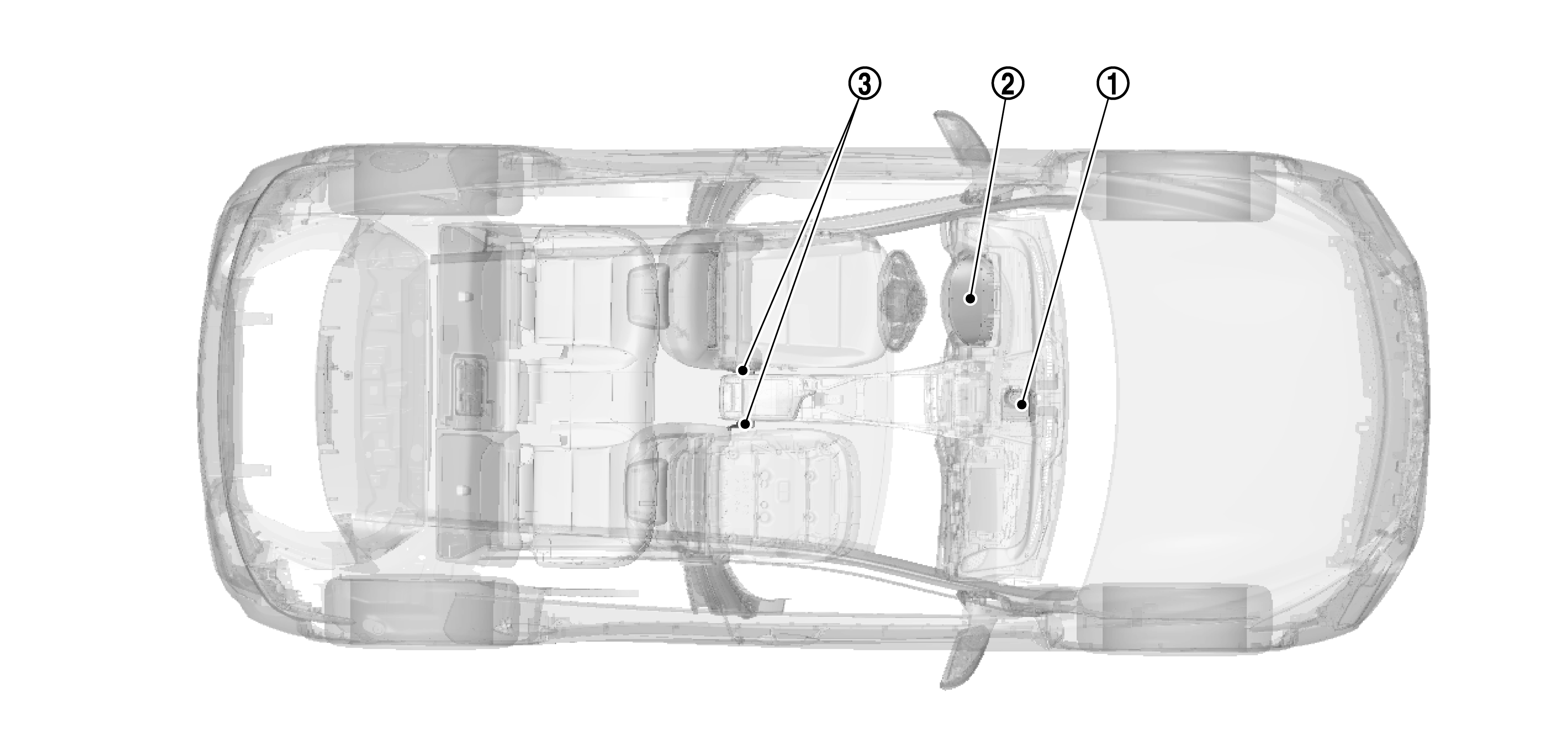 ③ ② ①