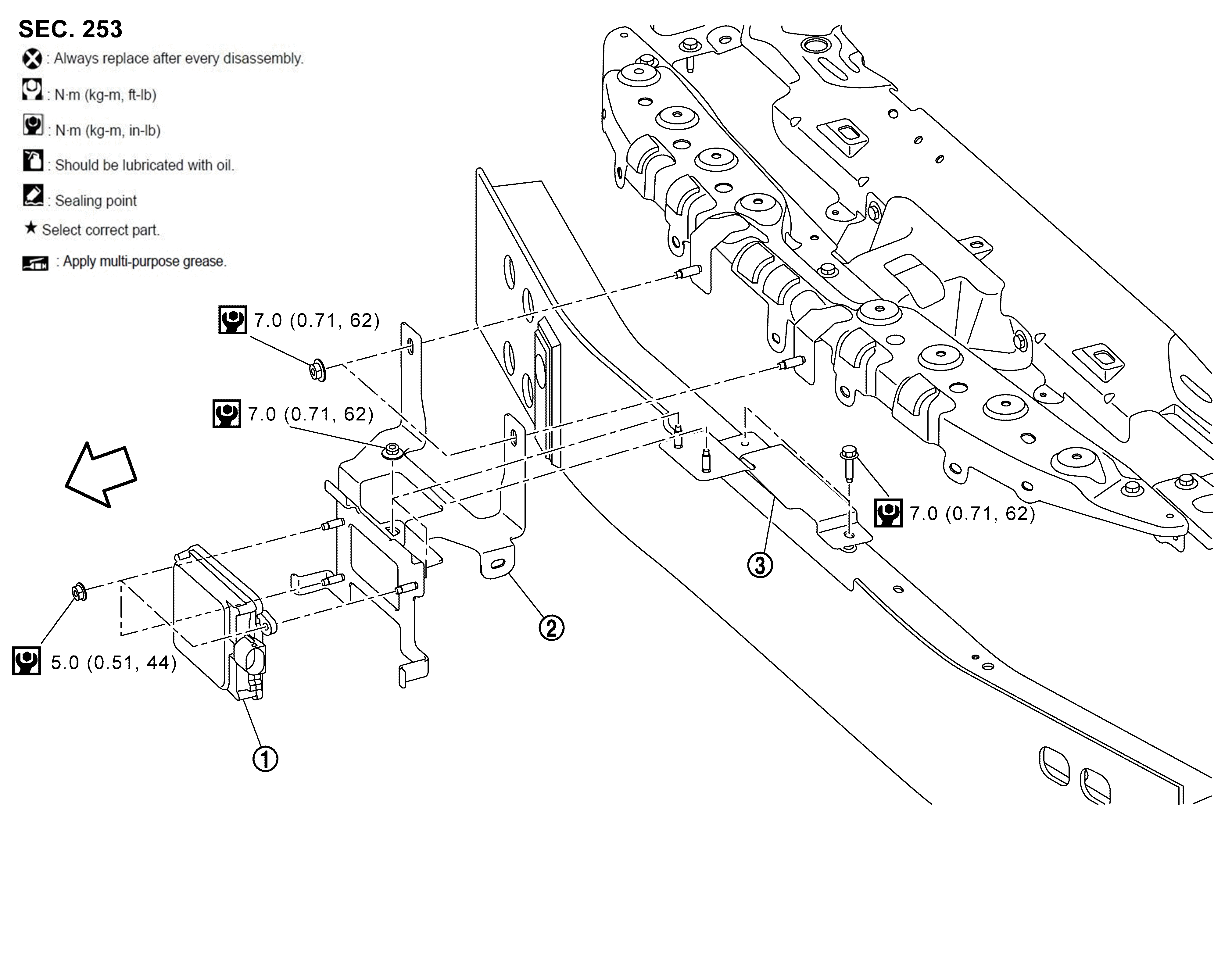 SEC. 253

: Always replace after every disassembly.

: N·m (kg-m, ft-lb)

: N·m (kg-m, in-lb)

: Should be lubricated with oil.

: Sealing point

★ Select correct part.

: Apply multi-purpose grease.

7.0 (0.71, 62)

7.0 (0.71, 62)

7.0 (0.71, 62)

5.0 (0.51, 44)

③

②

①